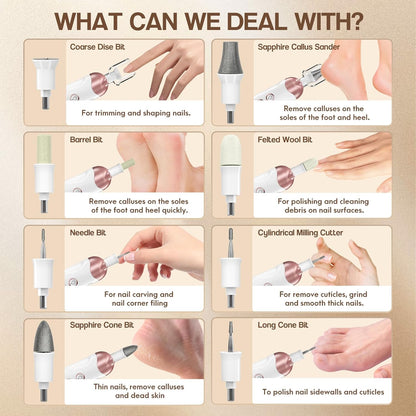 WHAT CAN WE DEAL WITH?

Coarse Dise Bit
For trimming and shaping nails.

Sapphire Callus Sander
Remove calluses on the soles of the foot and heel.

Barrel Bit
Remove calluses on the soles of the foot and heel quickly.

Felted Wool Bit
For polishing and cleaning debris on nail surfaces.

Needle Bit
For nail carving and nail corner filing

Cylindrical Milling Cutter
For remove cuticles, grind and smooth thick nails.

Sapphire Cone Bit
Thin nails, remove calluses and dead skin

Long Cone Bit
To polish nail sidewalls and cuticles