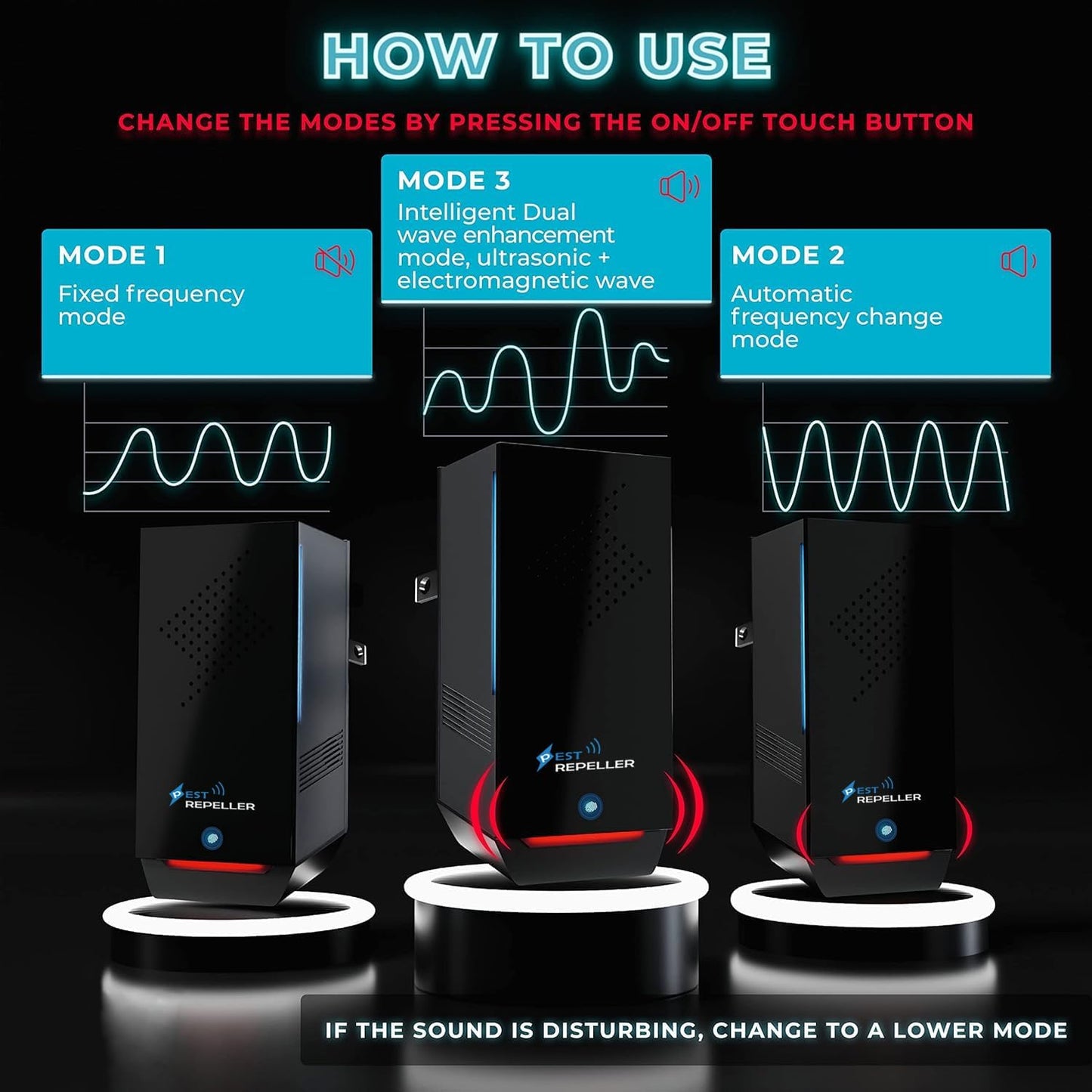 HOW TO USE

CHANGE THE MODES BY PRESSING THE ON/OFF TOUCH BUTTON

MODE 1
Fixed frequency mode

MODE 3
Intelligent Dual wave enhancement mode, ultrasonic + electromagnetic wave

MODE 2
Automatic frequency change mode

PEST REPELLER

PEST REPELLER

PEST REPELLER

IF THE SOUND IS DISTURBING, CHANGE TO A LOWER MODE