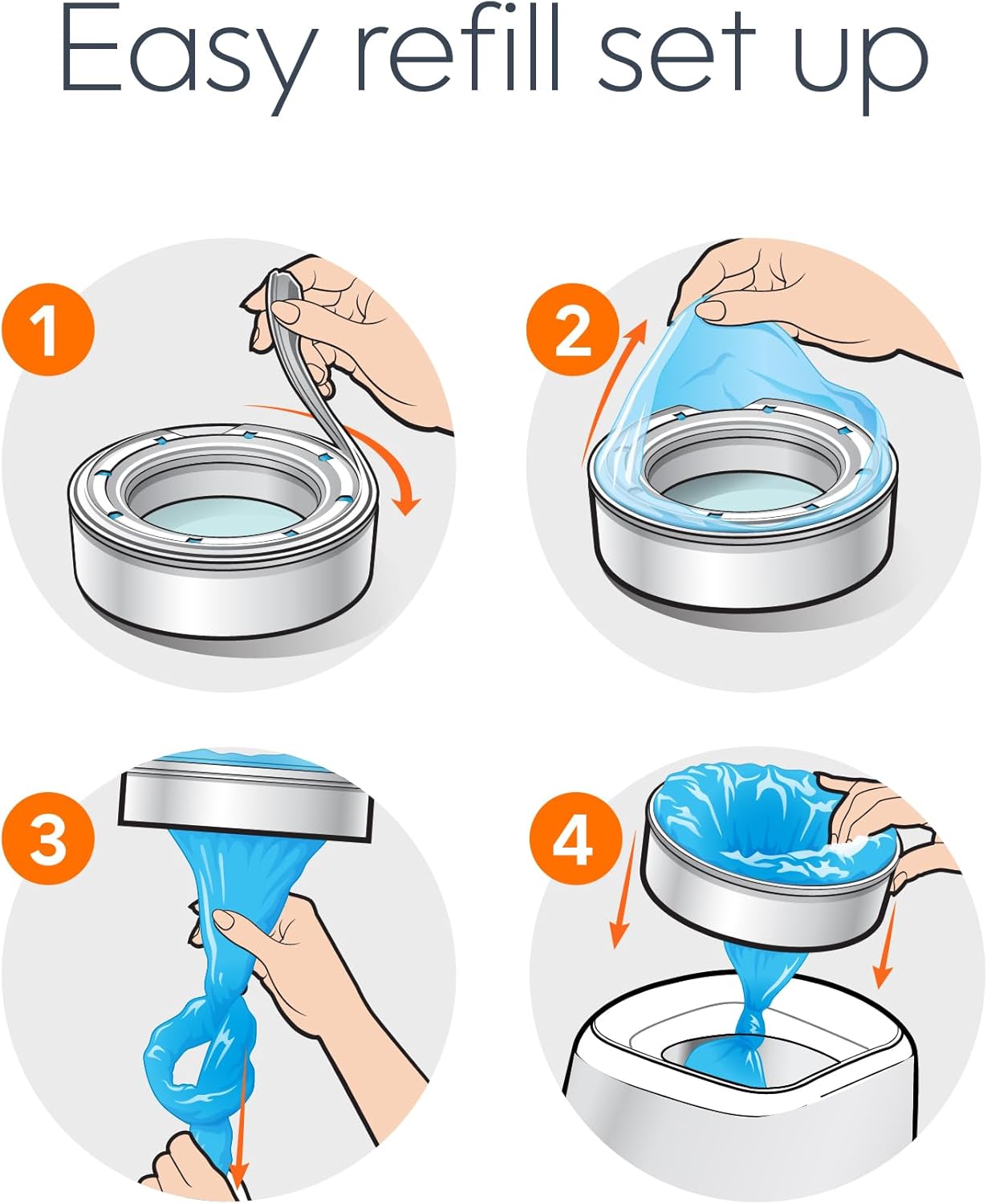 Easy refill set up

1

2

3

4