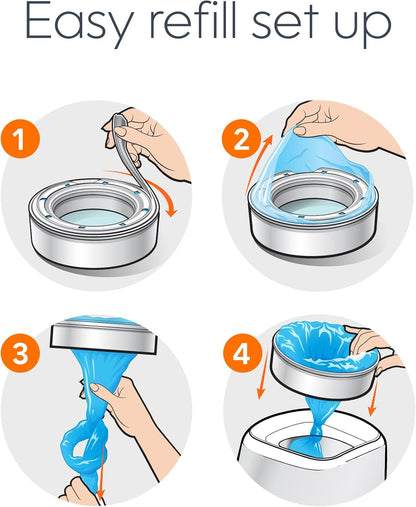 Easy refill set up

1

2

3

4