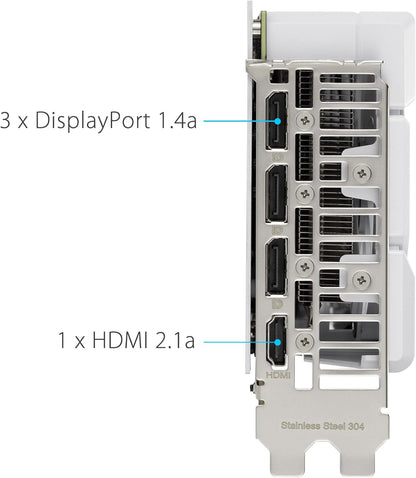 3 x DisplayPort 1.4a

1 x HDMI 2.1a

HDMI

Stainless Steel 304