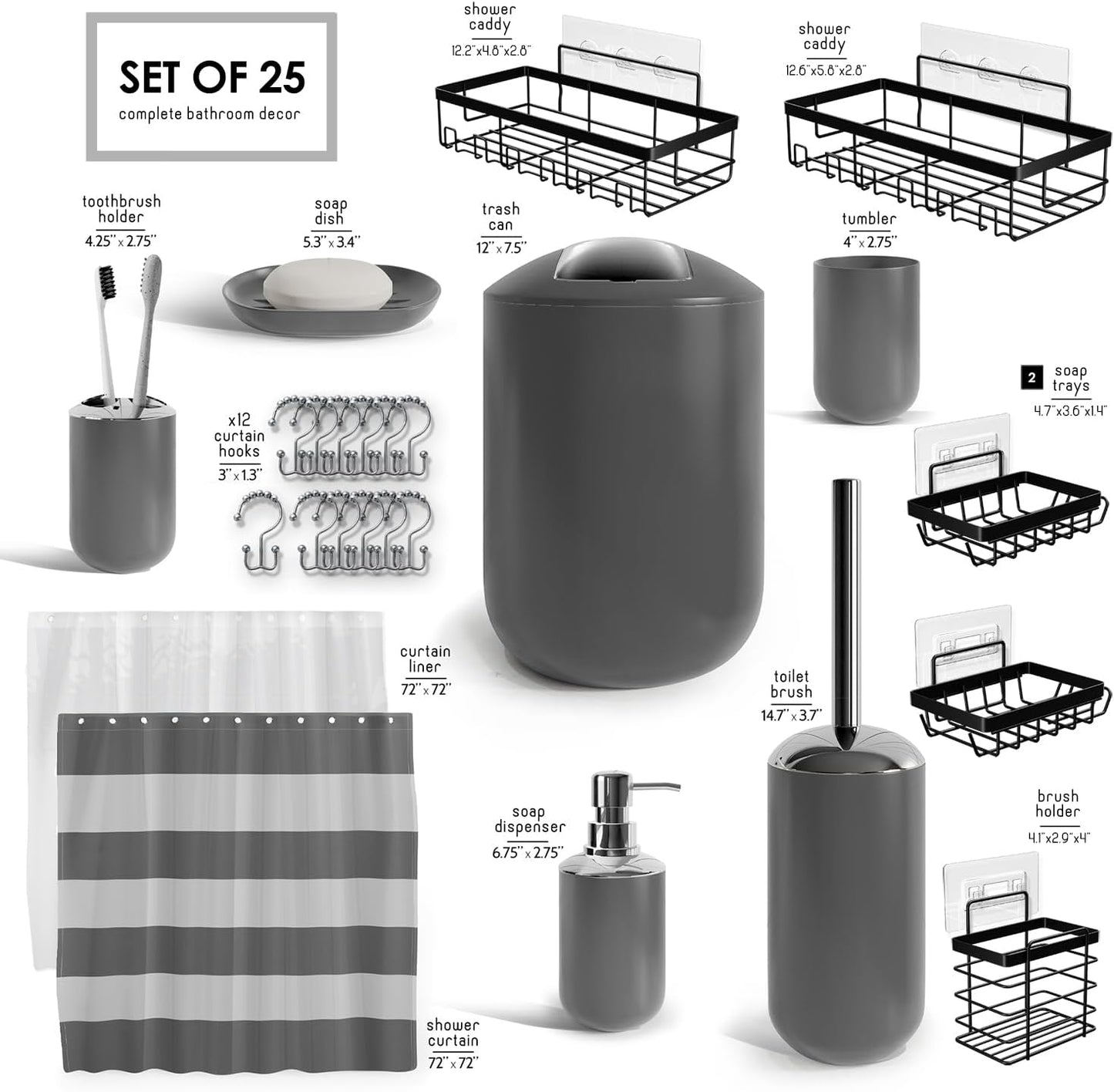 SET OF 25
complete bathroom decor

shower caddy
12.2"x4.8"x2.8"

shower caddy
12.6"x5.8"x2.8"

toothbrush holder
4.25" x 2.75"

soap dish
5.3" x 3.4"

trash can
12" x 7.5"

tumbler
4" x 2.75"

2 soap trays
4.7"x3.6"x1.4"

x12 curtain hooks
3" x 1.3"

curtain liner
72" x 72"

toilet brush
14.7" x 3.7"

soap dispenser
6.75" x 2.75"

brush holder
4.1"x2.9"x4"

shower curtain
72" x 72"