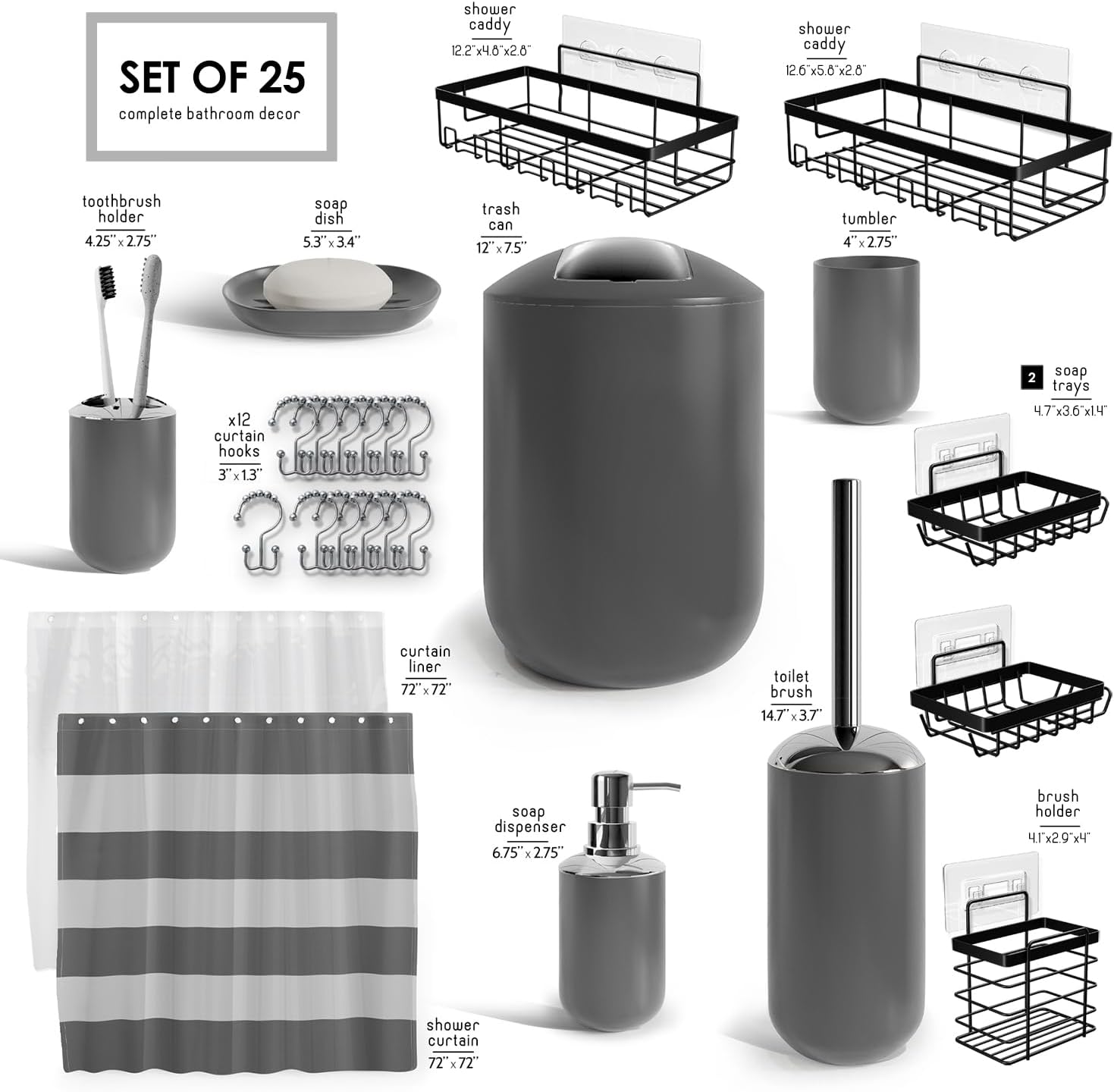 SET OF 25
complete bathroom decor

shower caddy
12.2"x4.8"x2.8"

shower caddy
12.6"x5.8"x2.8"

toothbrush holder
4.25" x 2.75"

soap dish
5.3" x 3.4"

trash can
12" x 7.5"

tumbler
4" x 2.75"

2 soap trays
4.7"x3.6"x1.4"

x12 curtain hooks
3" x 1.3"

curtain liner
72" x 72"

toilet brush
14.7" x 3.7"

soap dispenser
6.75" x 2.75"

brush holder
4.1"x2.9"x4"

shower curtain
72" x 72"