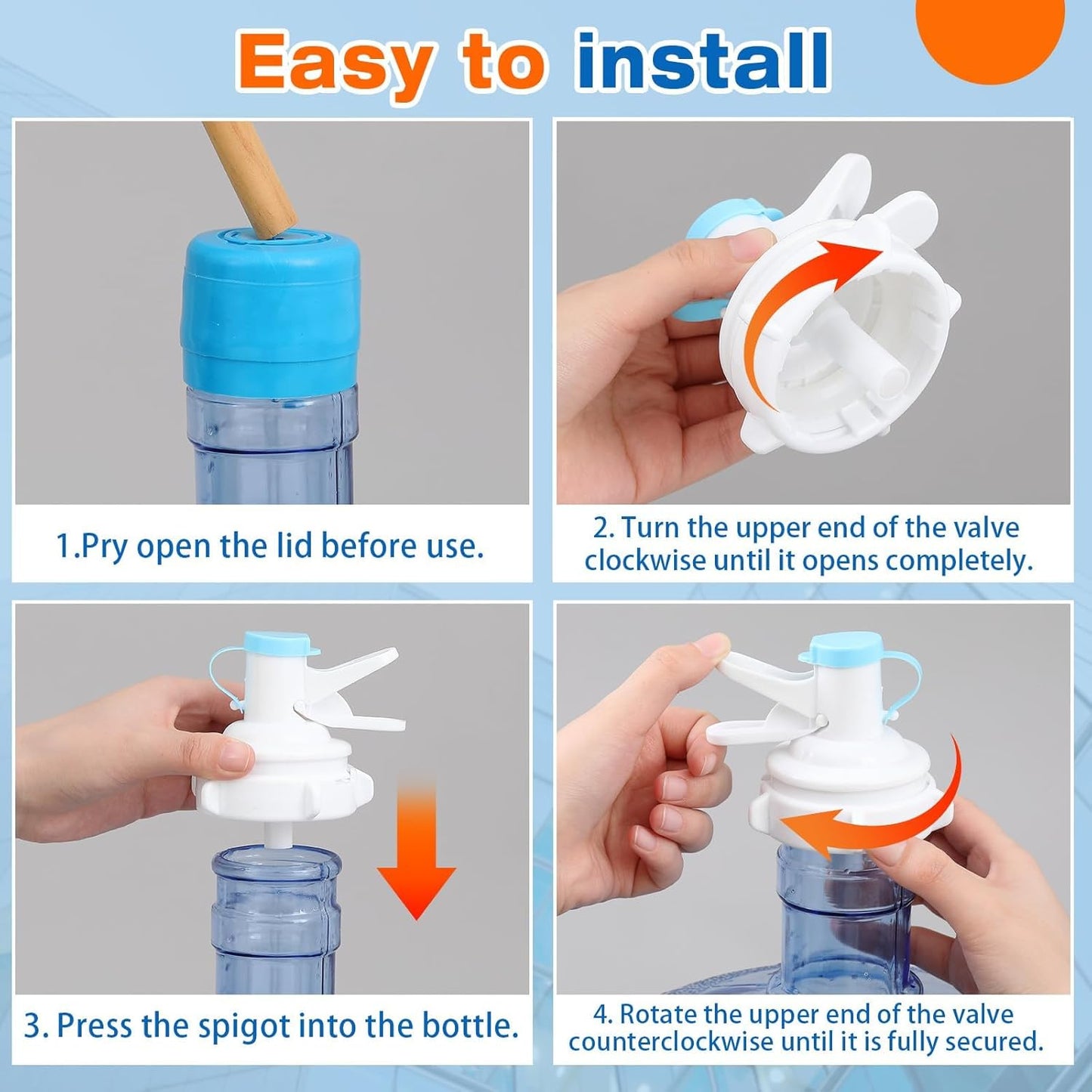 Easy to install

1.Pry open the lid before use.

2. Turn the upper end of the valve clockwise until it opens completely.

3. Press the spigot into the bottle.

4. Rotate the upper end of the valve counterclockwise until it is fully secured.