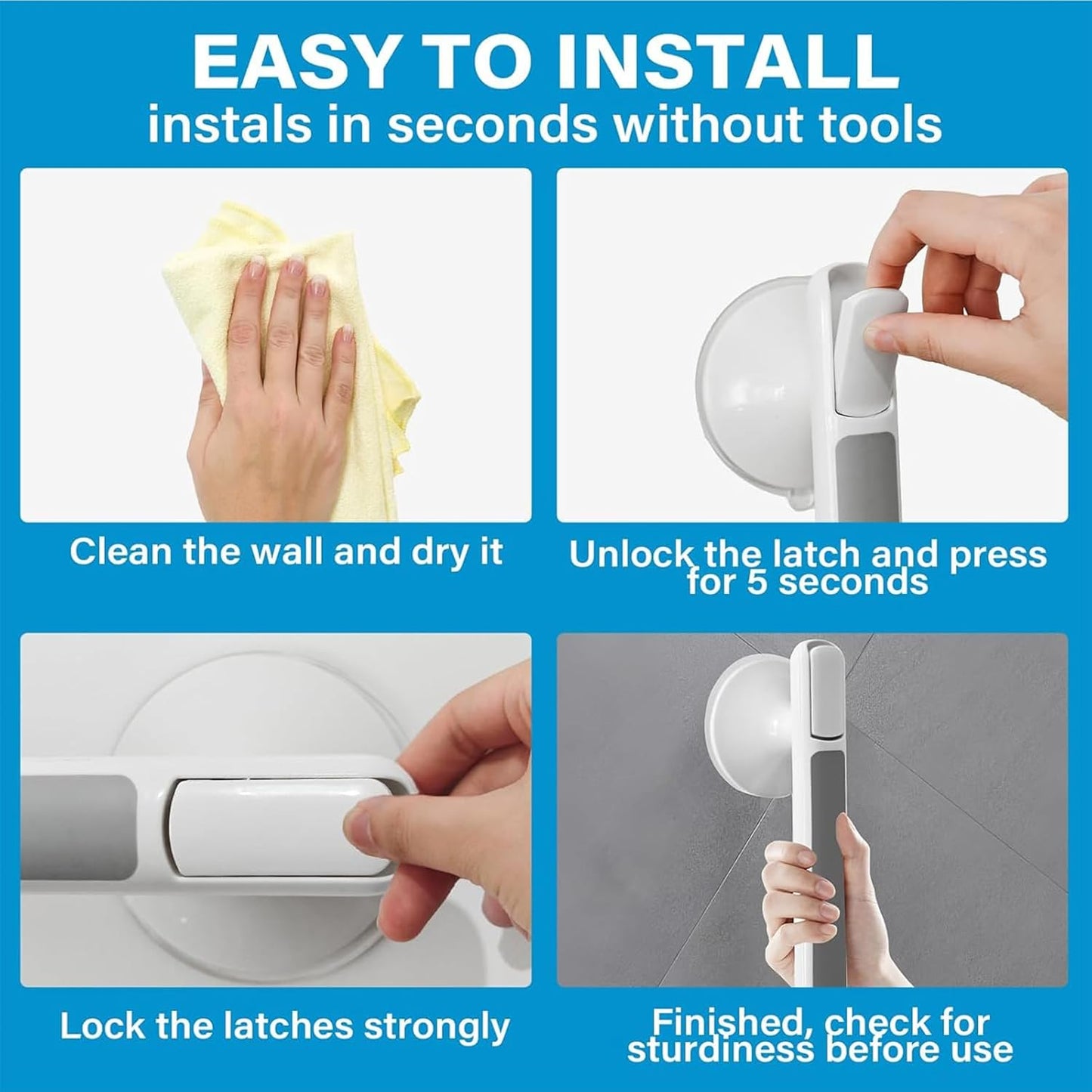 EASY TO INSTALL
instals in seconds without tools

Clean the wall and dry it

Unlock the latch and press for 5 seconds

Lock the latches strongly

Finished, check for sturdiness before use