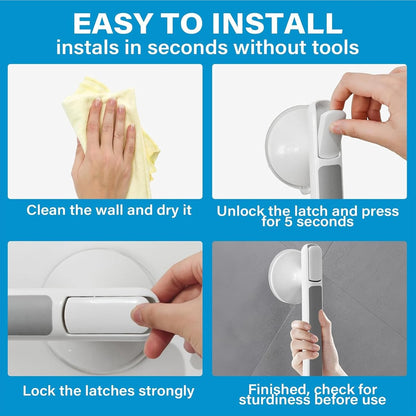 EASY TO INSTALL
instals in seconds without tools

Clean the wall and dry it

Unlock the latch and press for 5 seconds

Lock the latches strongly

Finished, check for sturdiness before use