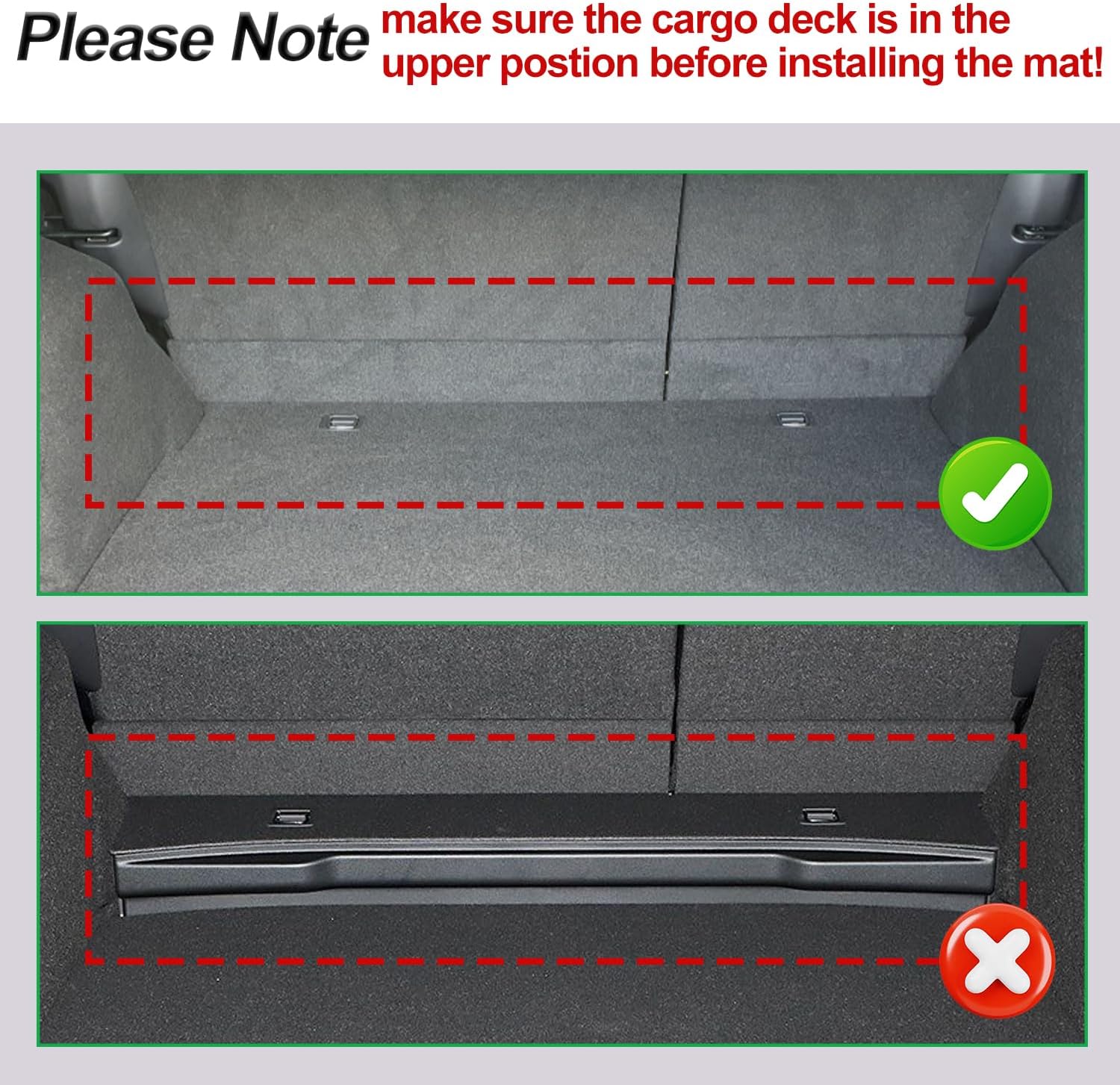 Please Note make sure the cargo deck is in the upper postion before installing the mat!