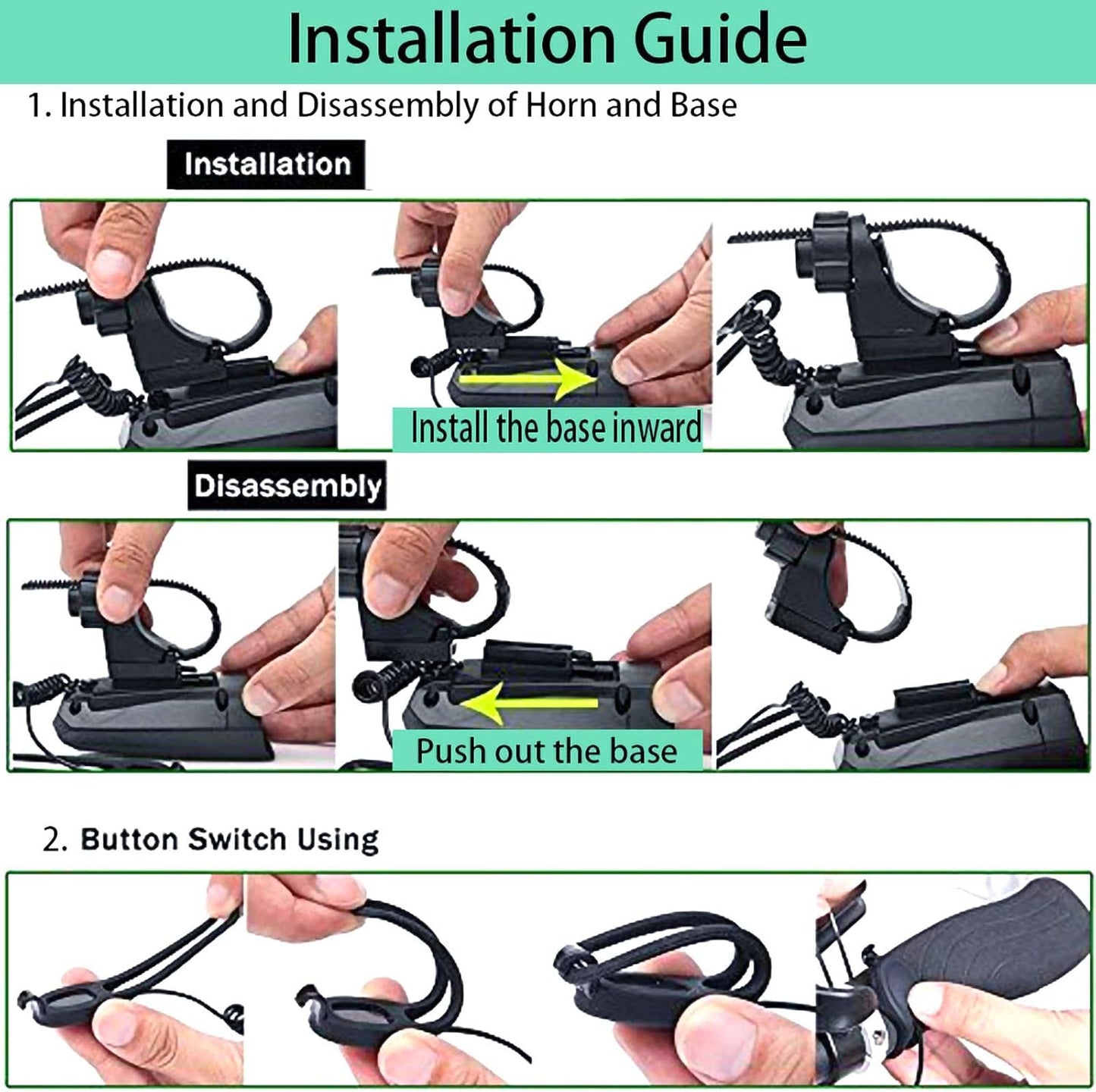 Installation Guide

1. Installation and Disassembly of Horn and Base

Installation

Install the base inward

Disassembly

Push out the base

2. Button Switch Using