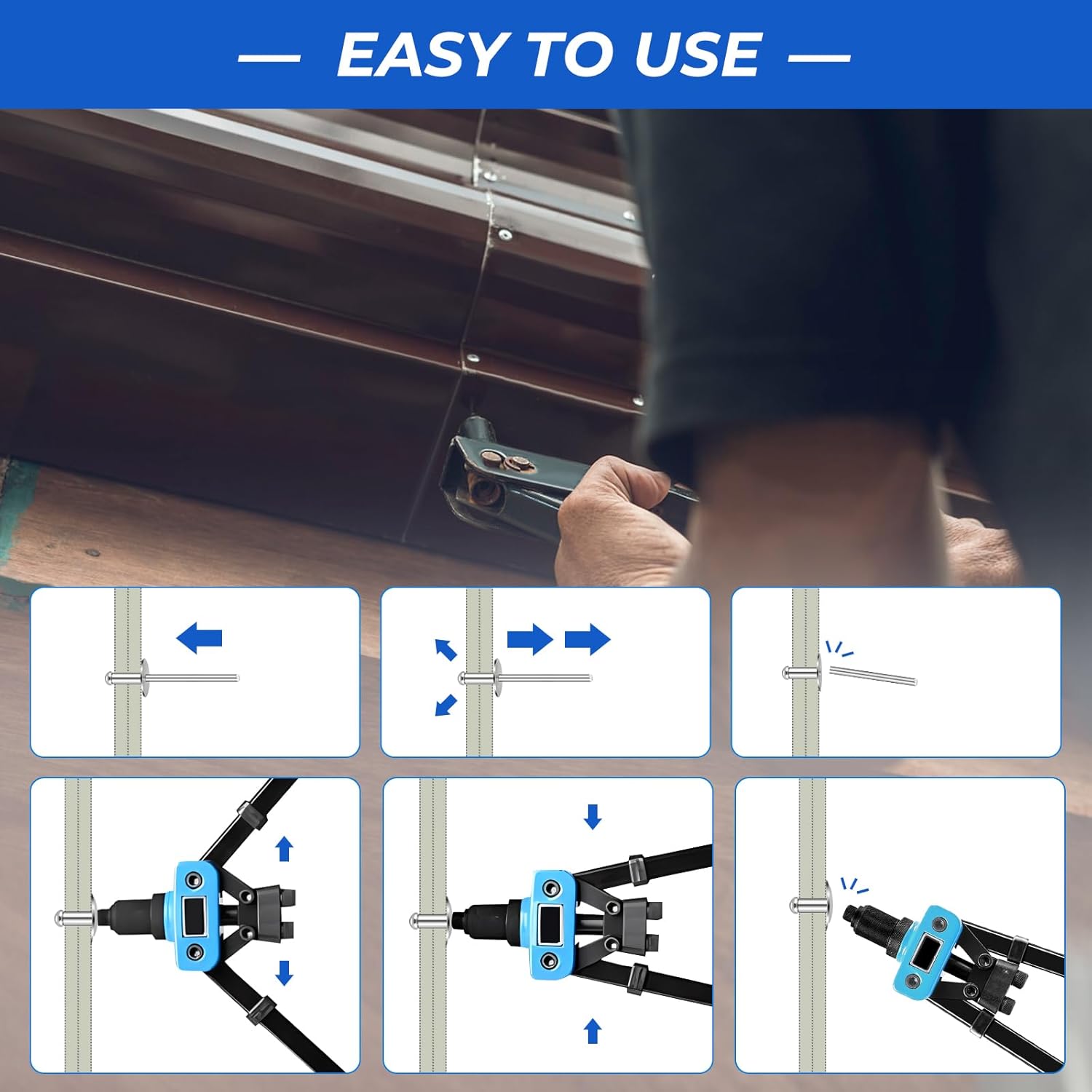 — EASY TO USE —