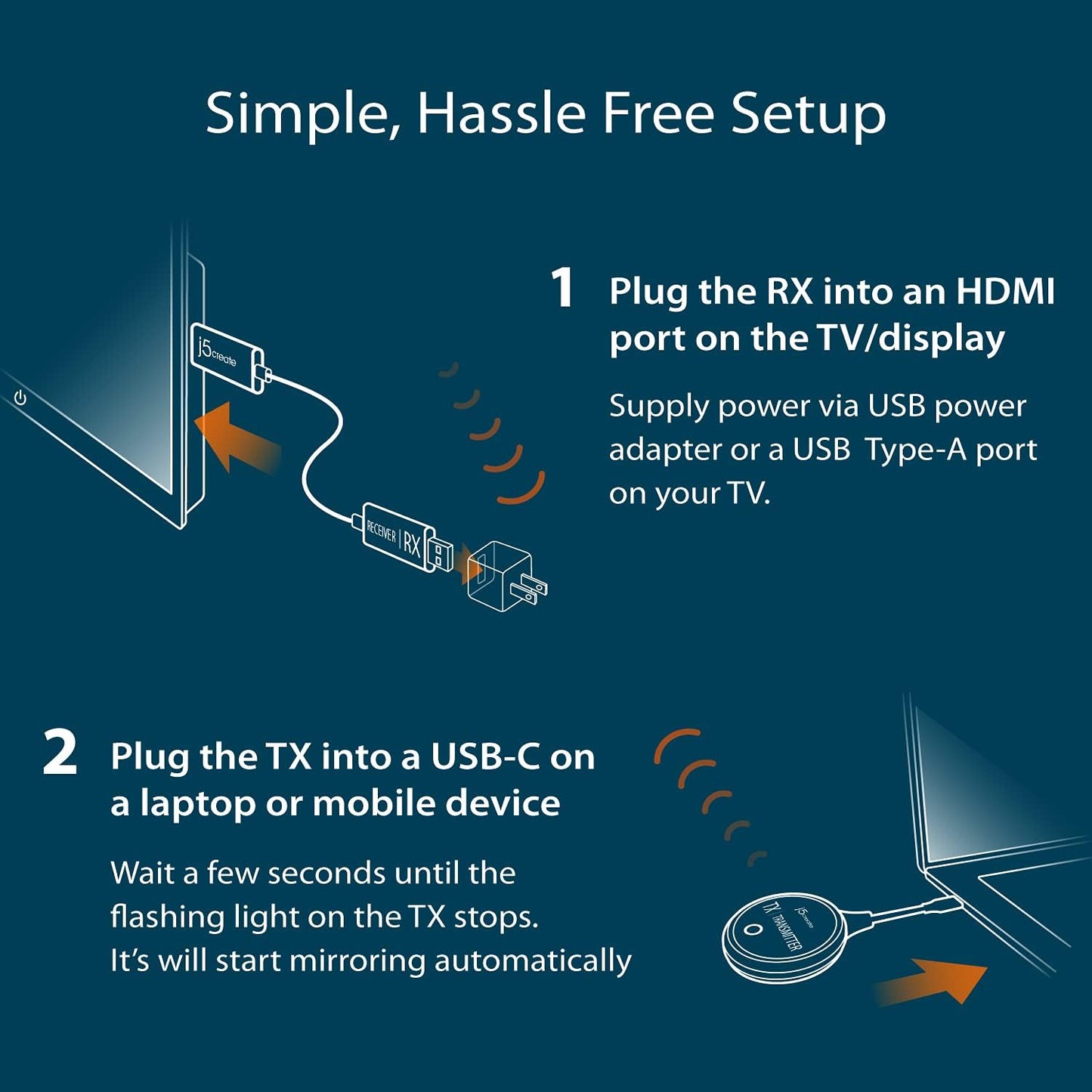 Simple, Hassle Free Setup

j5create

RECEIVER | RX

1 Plug the RX into an HDMI port on the TV/display

Supply power via USB power adapter or a USB Type-A port on your TV.

2 Plug the TX into a USB-C on a laptop or mobile device

Wait a few seconds until the flashing light on the TX stops. It's will start mirroring automatically

j5create

TX TRANSMITTER