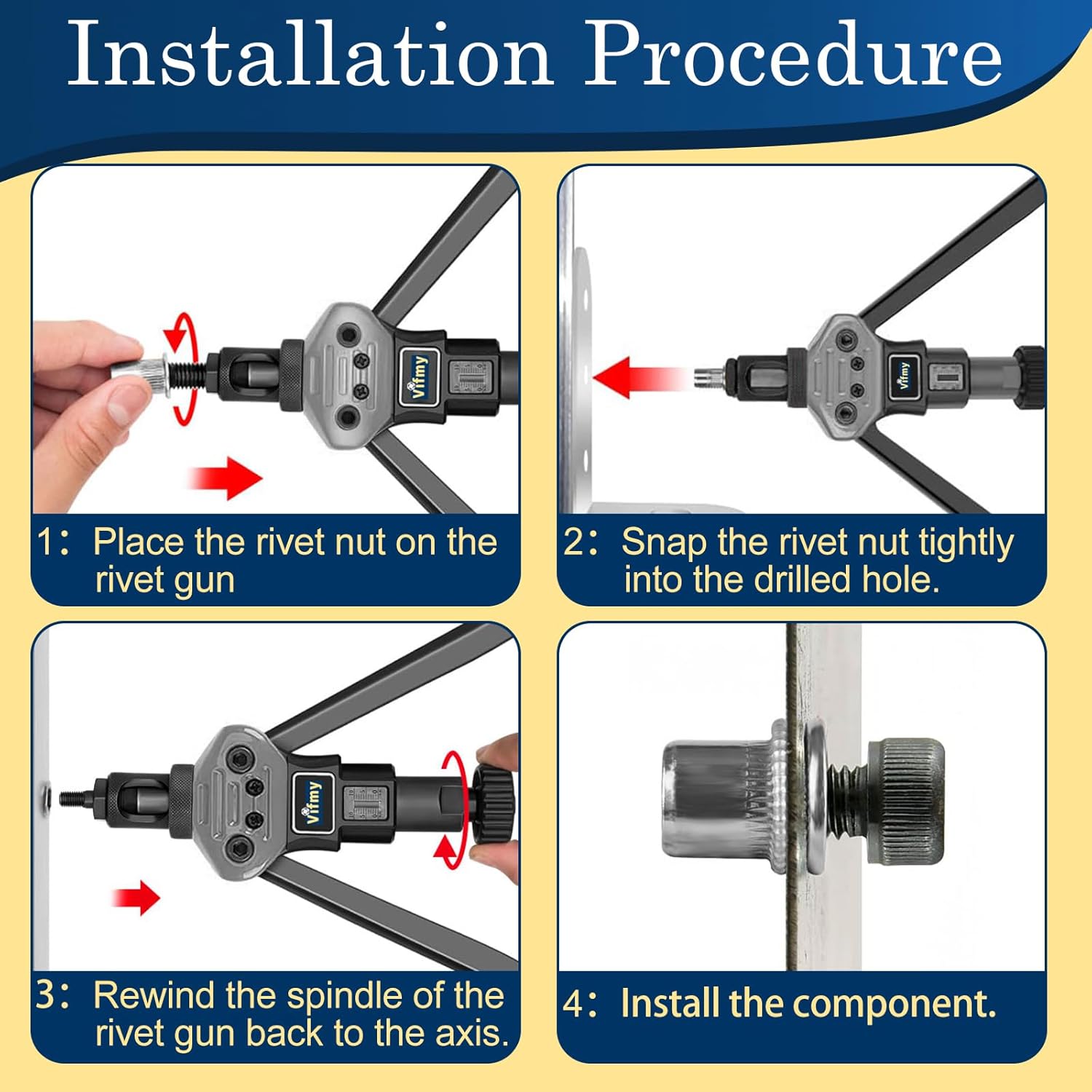 Installation Procedure

Vifmy

1： Place the rivet nut on the rivet gun

Vifmy

2： Snap the rivet nut tightly into the drilled hole.

Vifmy

3： Rewind the spindle of the rivet gun back to the axis.

4： Install the component.