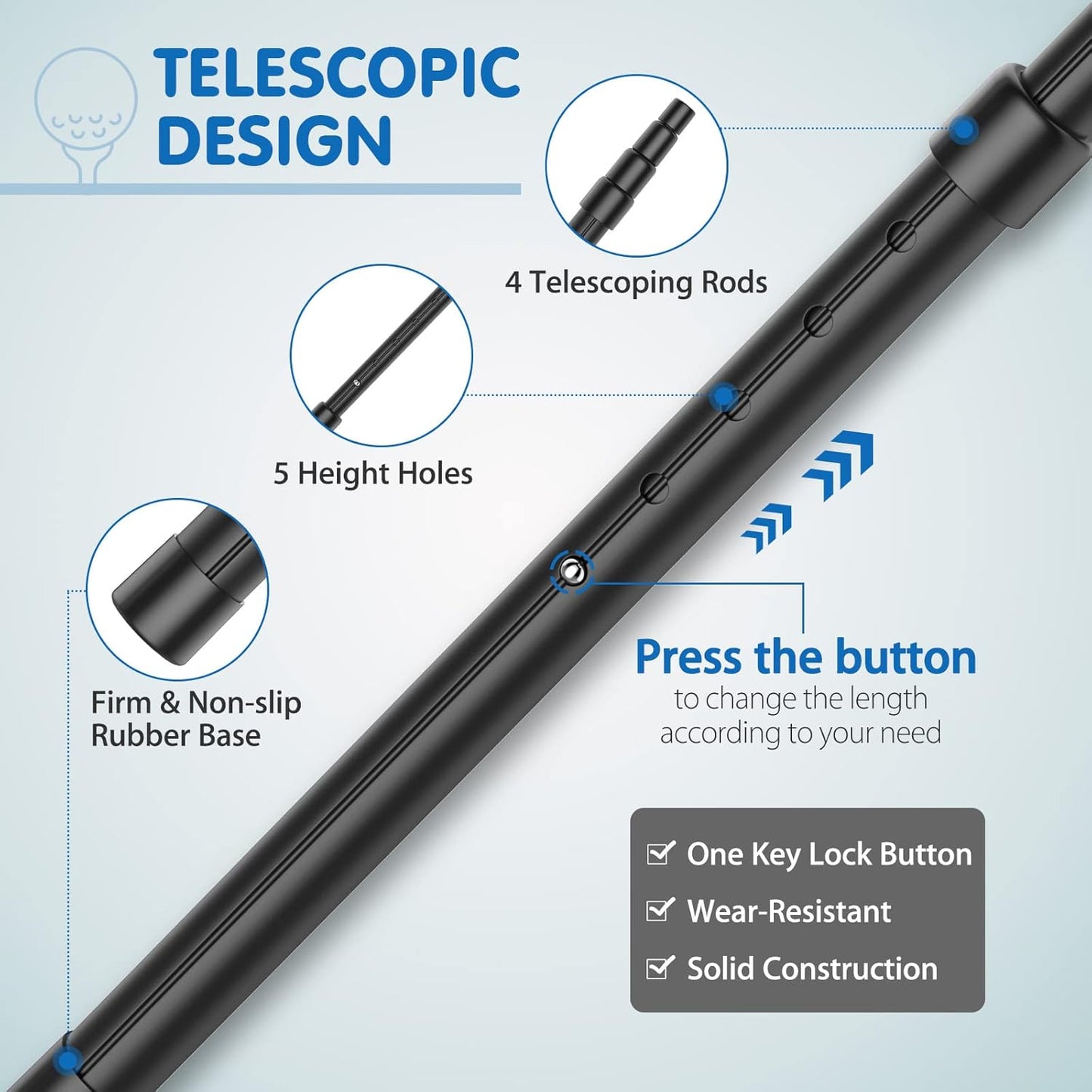 TELESCOPIC DESIGN

4 Telescoping Rods

5 Height Holes

Firm & Non-slip Rubber Base

Press the button
to change the length according to your need

One Key Lock Button
Wear-Resistant
Solid Construction