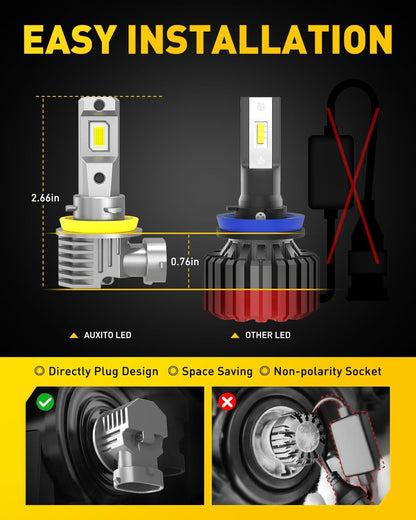 EASY INSTALLATION

2.66in

0.76in

AUXITO LED

OTHER LED

Directly Plug Design Space Saving Non-polarity Socket