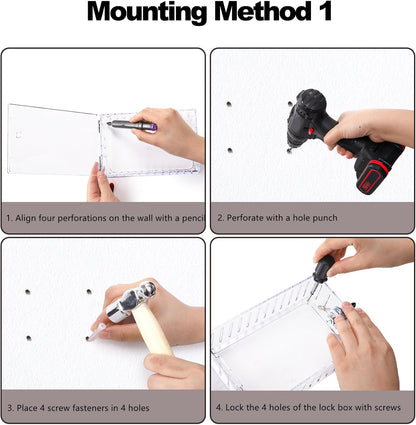 Mounting Method 1

1. Align four perforations on the wall with a pencil

2. Perforate with a hole punch

3. Place 4 screw fasteners in 4 holes

4. Lock the 4 holes of the lock box with screws