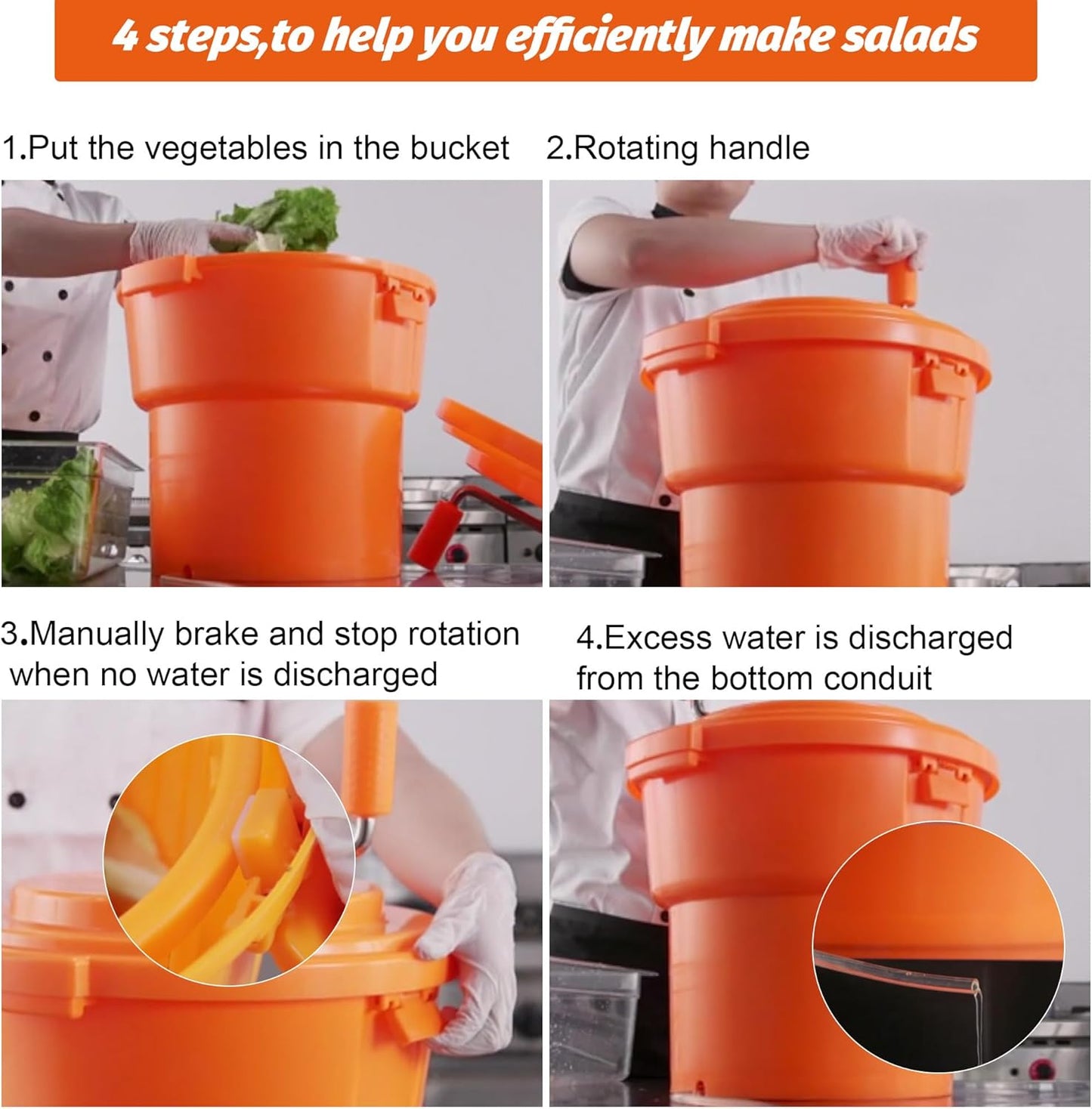 4 steps,to help you efficiently make salads

1.Put the vegetables in the bucket

2.Rotating handle

3.Manually brake and stop rotation when no water is discharged

4.Excess water is discharged from the bottom conduit