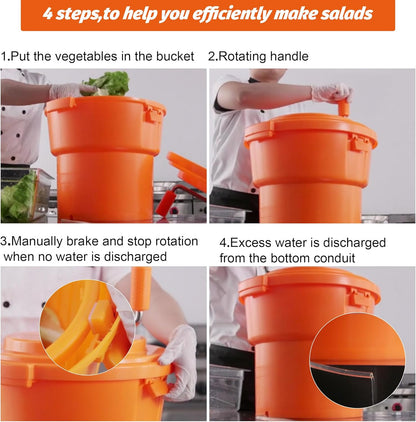 4 steps,to help you efficiently make salads

1.Put the vegetables in the bucket

2.Rotating handle

3.Manually brake and stop rotation when no water is discharged

4.Excess water is discharged from the bottom conduit