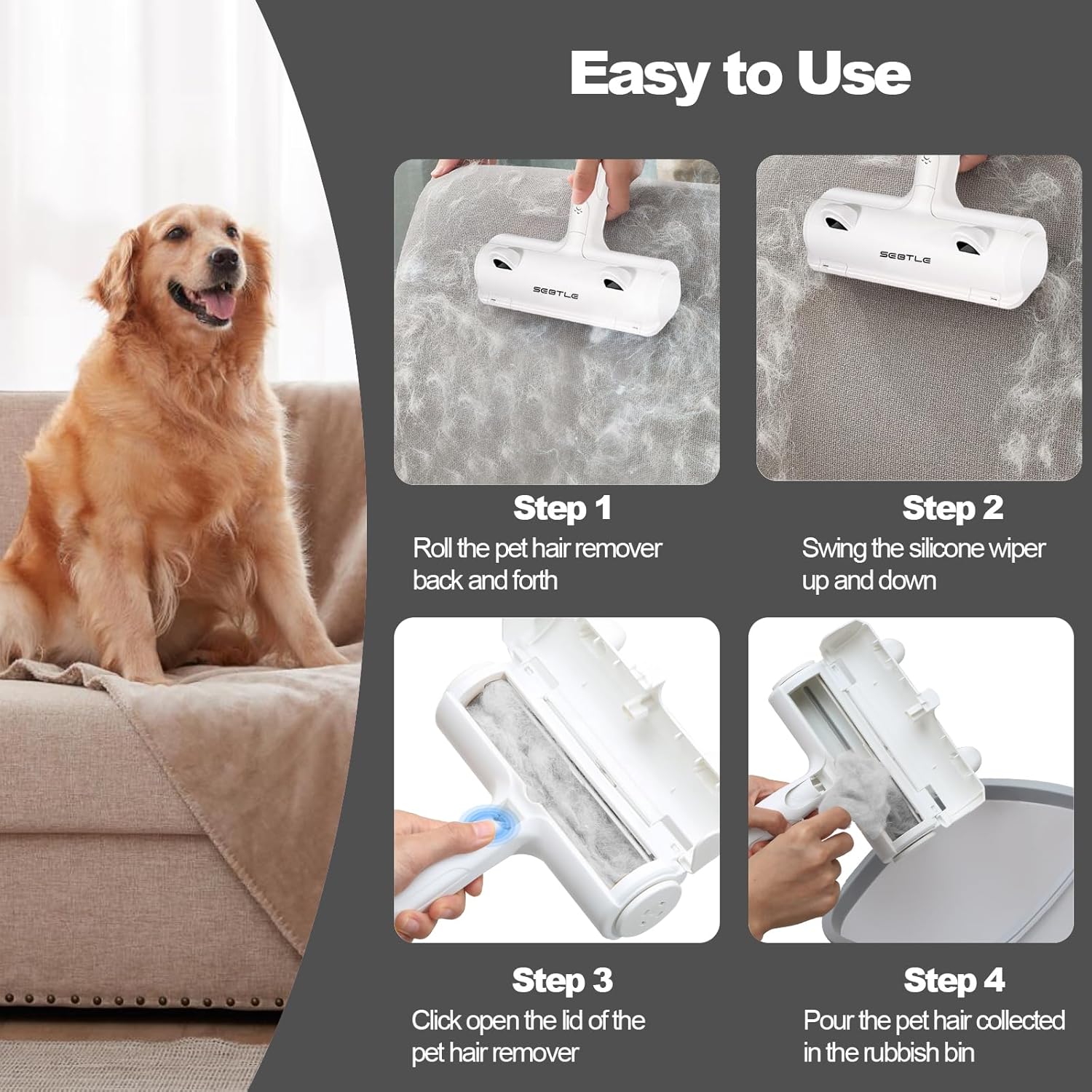 Easy to Use

SEBTLE

SEBTLE

Step 1
Roll the pet hair remover back and forth

Step 2
Swing the silicone wiper up and down

Step 3
Click open the lid of the pet hair remover

Step 4
Pour the pet hair collected in the rubbish bin