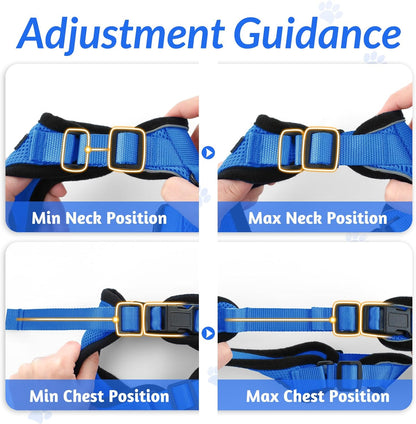 Adjustment Guidance

Min Neck Position

Max Neck Position

Min Chest Position

Max Chest Position