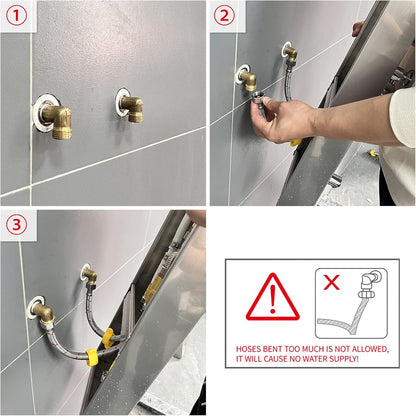 ①

②

③

!

X

HOSES BENT TOO MUCH IS NOT ALLOWED, IT WILL CAUSE NO WATER SUPPLY!