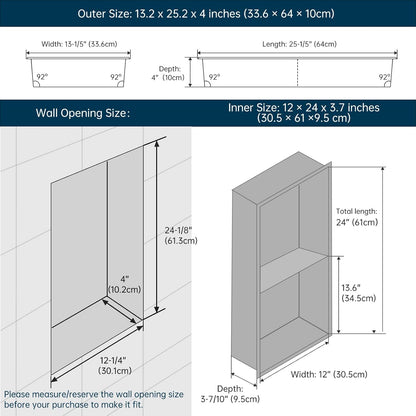 Outer Size: 13.2 x 25.2 x 4 inches (33.6 × 64 × 10cm)

Width: 13-1/5" (33.6cm)

92°

92°

Length: 25-1/5" (64cm)

Depth: 4" (10cm)

92°

92°

Wall Opening Size:

Inner Size: 12 × 24 x 3.7 inches (30.5 × 61 ×9.5 cm)

24-1/8" (61.3cm)

4" (10.2cm)

12-1/4" (30.1cm)

Please measure/reserve the wall opening size before your purchase to make it fit.

Total length: 24" (61cm)

13.6" (34.5cm)

Width: 12" (30.5cm)

Depth: 3-7/10" (9.5cm)