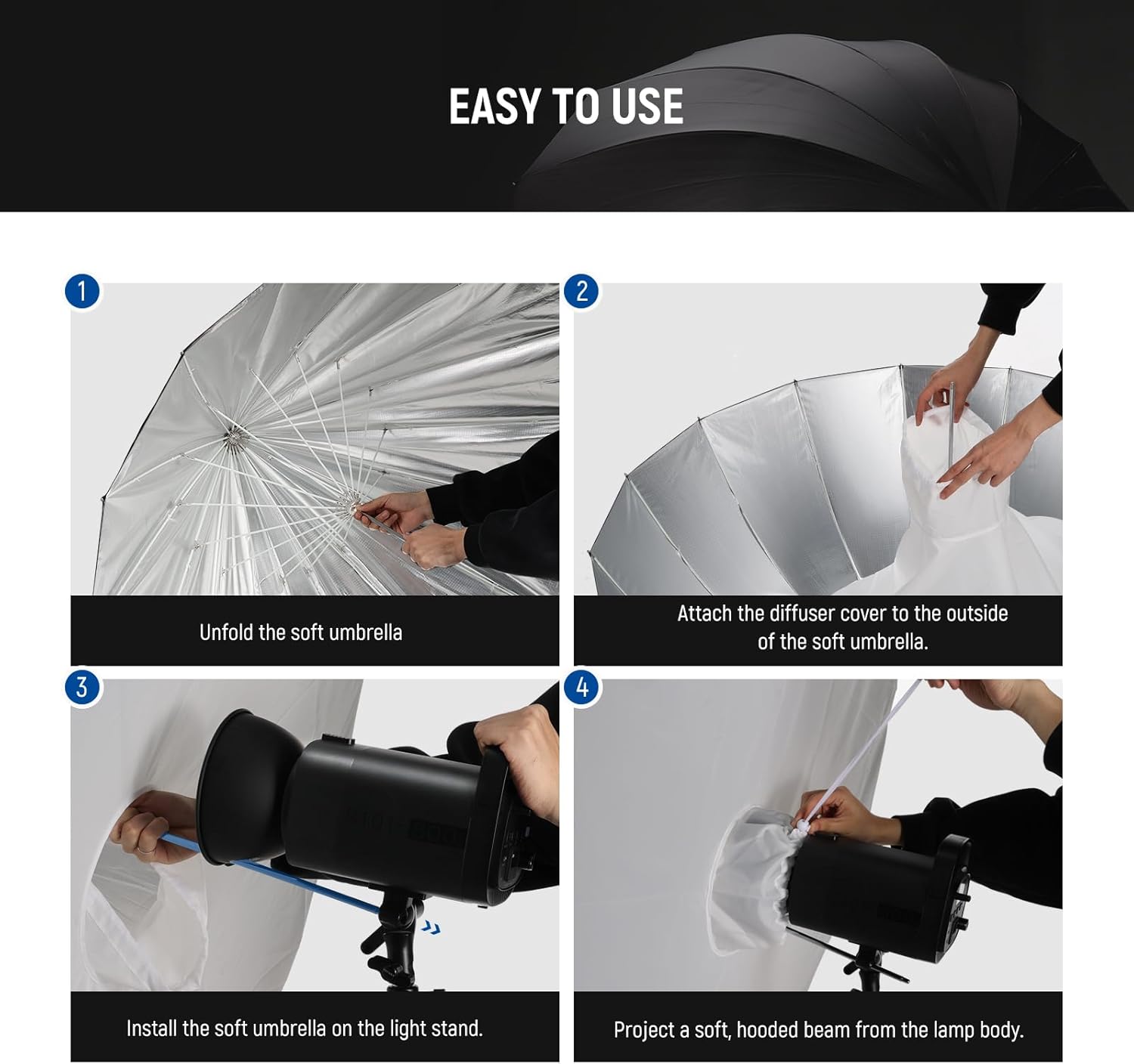 EASY TO USE

1

Unfold the soft umbrella

2

Attach the diffuser cover to the outside of the soft umbrella.

3

Install the soft umbrella on the light stand.

4

Project a soft, hooded beam from the lamp body.