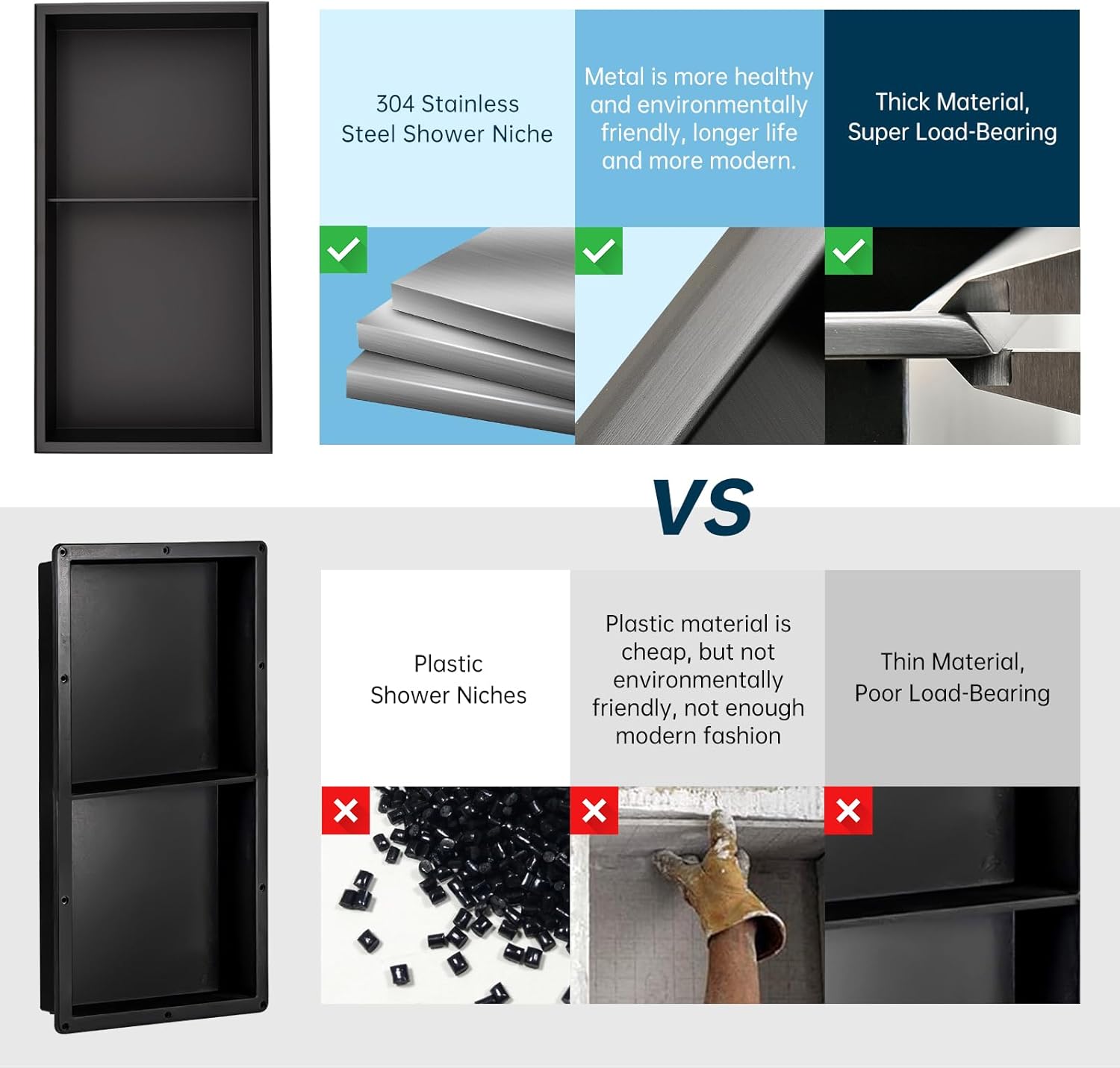 304 Stainless Steel Shower Niche

Metal is more healthy and environmentally friendly, longer life and more modern.

Thick Material, Super Load-Bearing

VS

Plastic Shower Niches

Plastic material is cheap, but not environmentally friendly, not enough modern fashion

Thin Material, Poor Load-Bearing