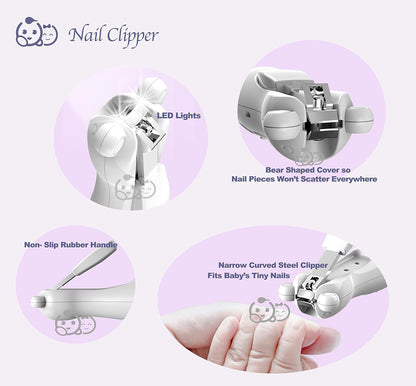 Nail Clipper

LED Lights

Bear Shaped Cover so Nail Pieces Won't Scatter Everywhere

Non- Slip Rubber Handle

Narrow Curved Steel Clipper Fits Baby's Tiny Nails