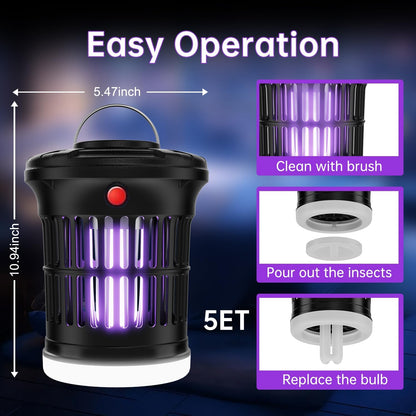 Easy Operation

5.47inch

10.94inch

Clean with brush

Pour out the insects

5ET

Replace the bulb