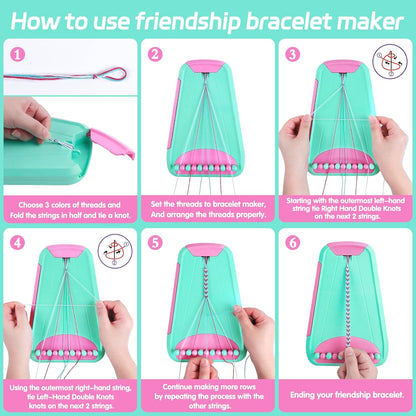 How to use friendship bracelet maker

1

Choose 3 colors of threads and Fold the strings in half and tie a knot.

2

Set the threads to bracelet maker, And arrange the threads properly.

3

Starting with the outermost left-hand string tie Right Hand Double Knots on the next 2 strings.

4

Using the outermost right-hand string, tie Left-Hand Double Knots knots on the next 2 strings.

5

Continue making more rows by repeating the process with the other strings.

6

Ending your friendship bracelet.