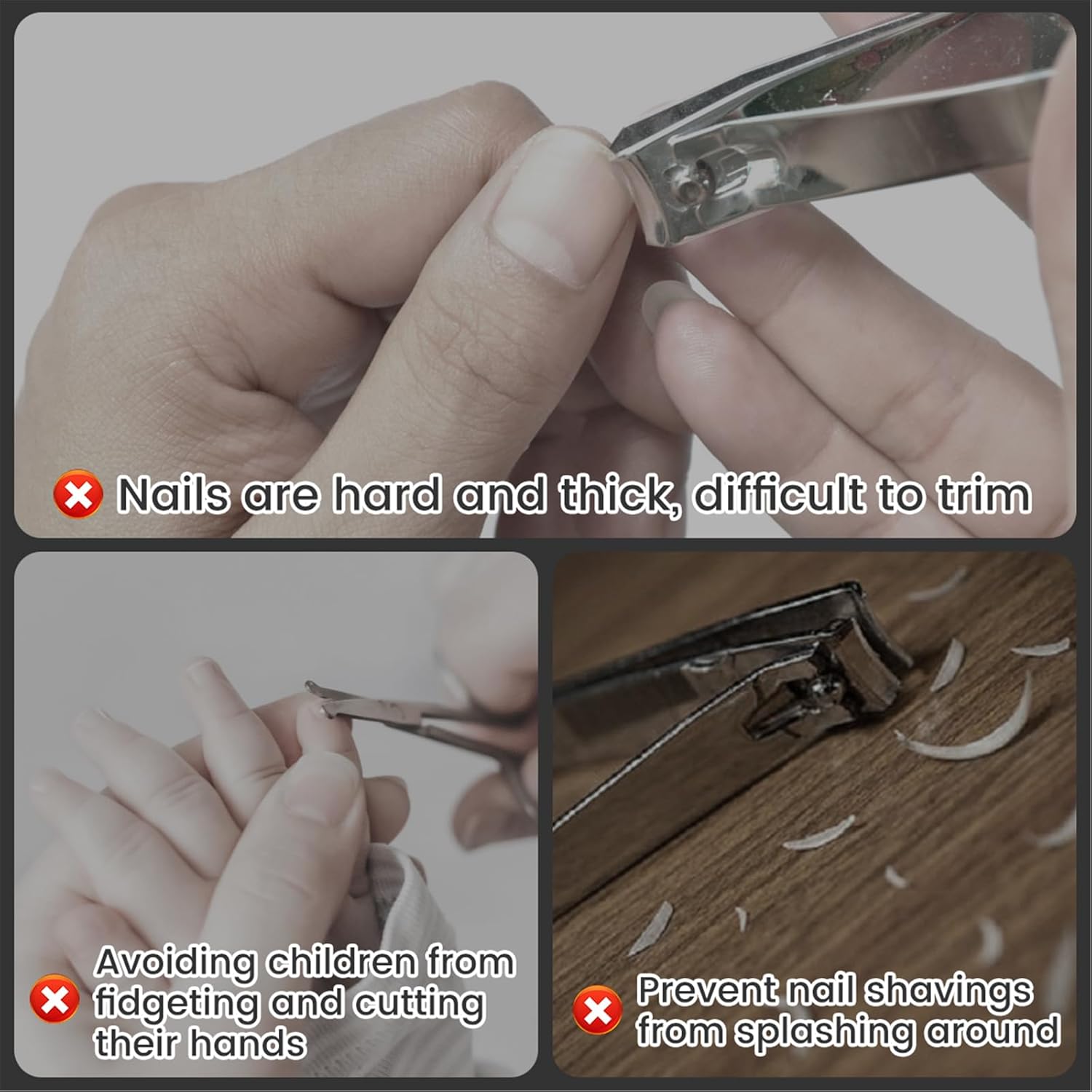 Nails are hard and thick, difficult to trim

Avoiding children from fidgeting and cutting their hands

Prevent nail shavings from splashing around