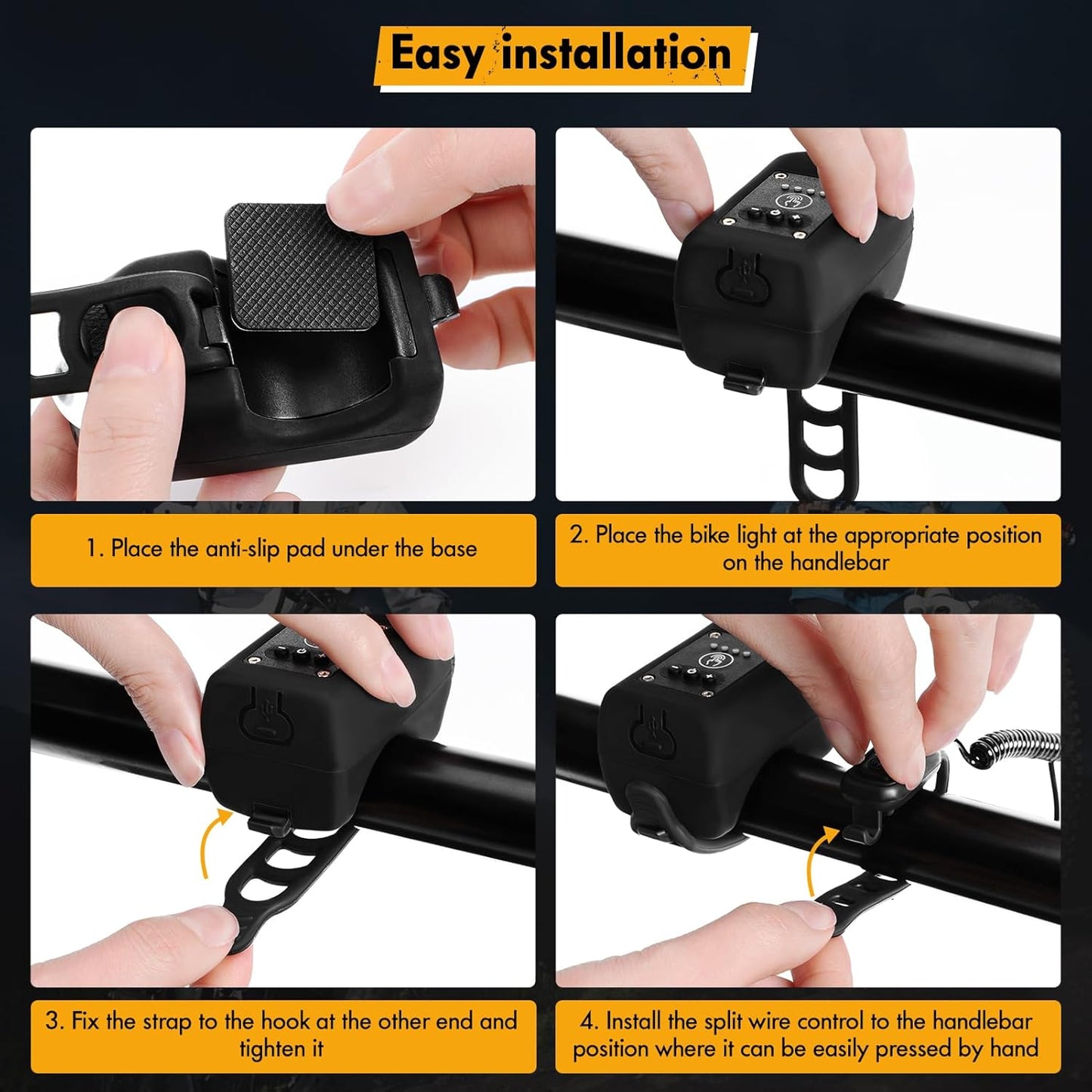 Easy installation

1. Place the anti-slip pad under the base

2. Place the bike light at the appropriate position on the handlebar

3. Fix the strap to the hook at the other end and tighten it

4. Install the split wire control to the handlebar position where it can be easily pressed by hand