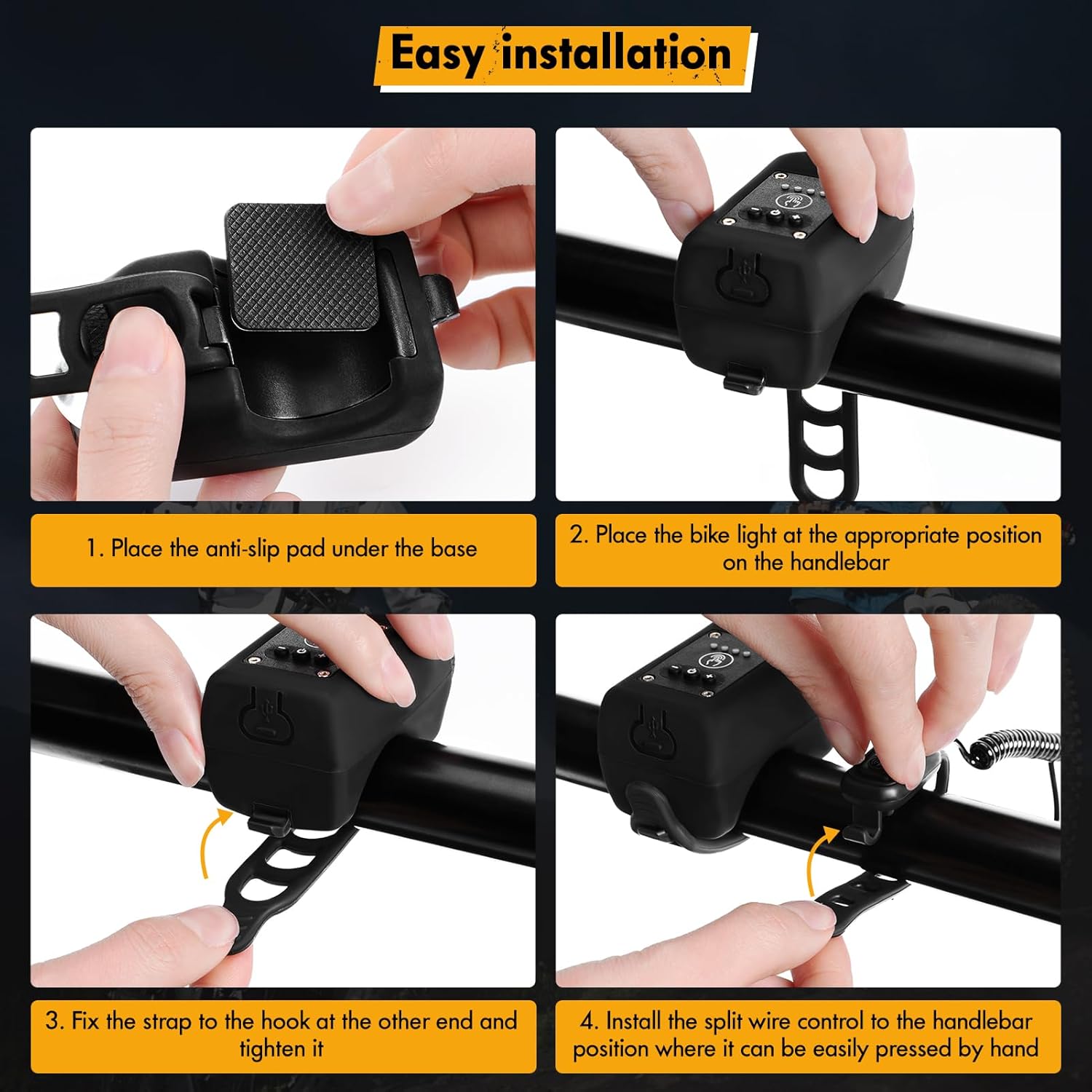 Easy installation

1. Place the anti-slip pad under the base

2. Place the bike light at the appropriate position on the handlebar

3. Fix the strap to the hook at the other end and tighten it

4. Install the split wire control to the handlebar position where it can be easily pressed by hand