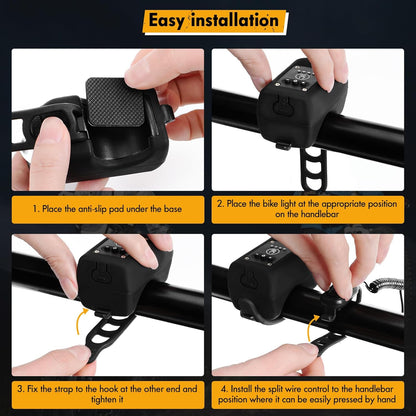 Easy installation

1. Place the anti-slip pad under the base

2. Place the bike light at the appropriate position on the handlebar

3. Fix the strap to the hook at the other end and tighten it

4. Install the split wire control to the handlebar position where it can be easily pressed by hand