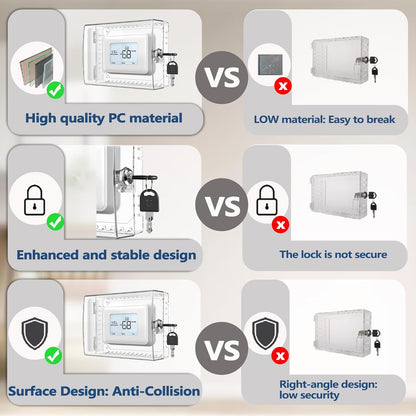 68

High quality PC material

VS

LOW material: Easy to break

Enhanced and stable design

VS

The lock is not secure

68

Surface Design: Anti-Collision

VS

Right-angle design: low security