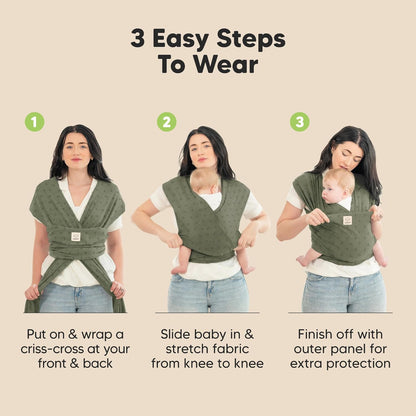 3 Easy Steps To Wear

1

Put on & wrap a criss-cross at your front & back

2

Slide baby in & stretch fabric from knee to knee

3

Finish off with outer panel for extra protection