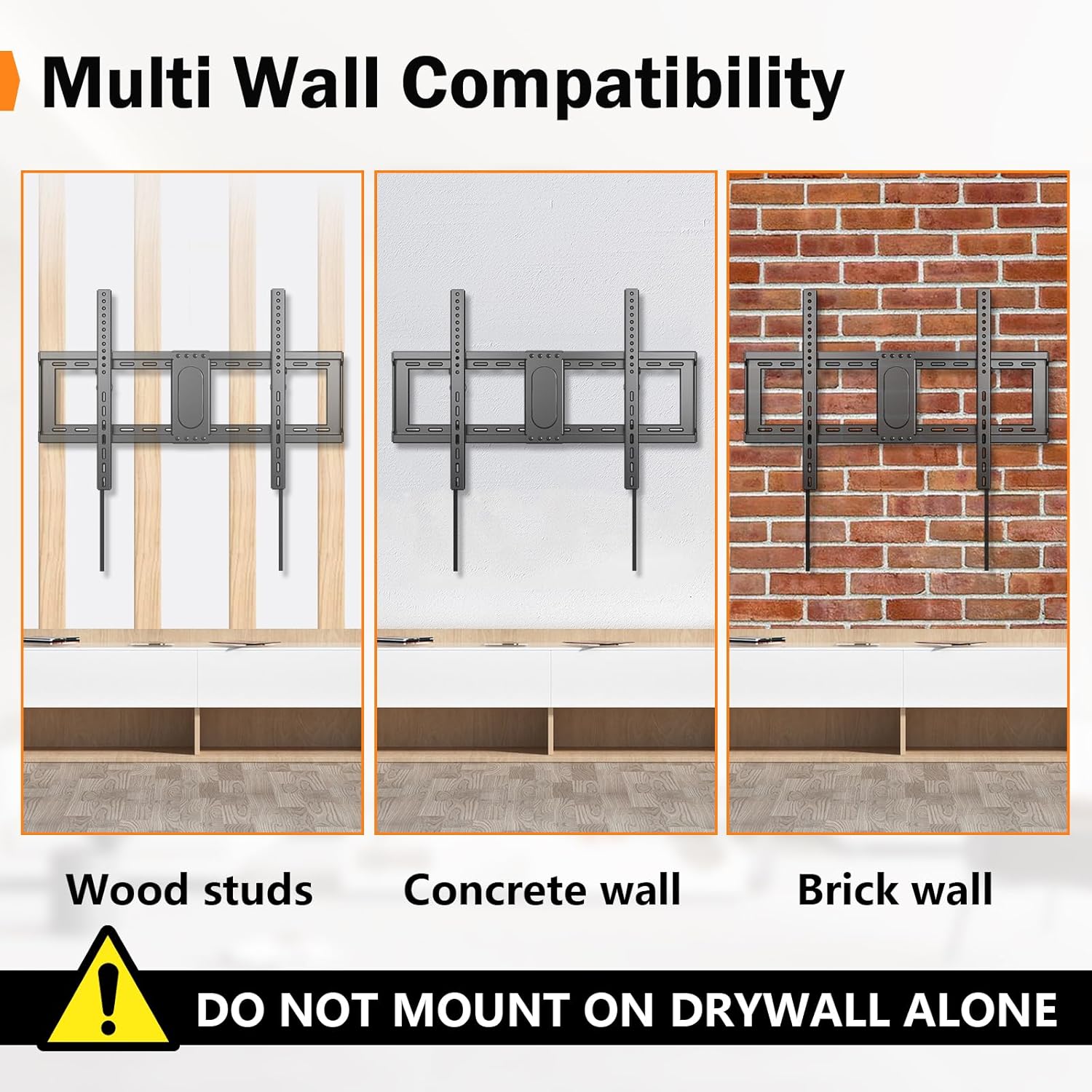 Multi Wall Compatibility

Wood studs

Concrete wall

Brick wall

DO NOT MOUNT ON DRYWALL ALONE