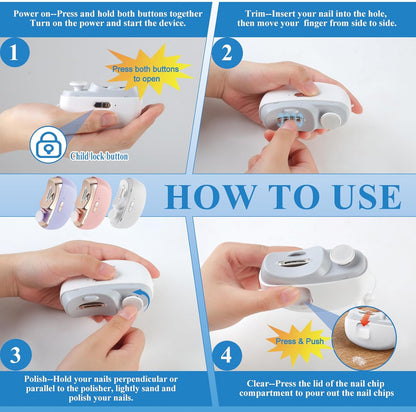 Power on--Press and hold both buttons together Turn on the power and start the device.

1

Press both buttons to open

Child lock button

Trim--Insert your nail into the hole, then move your finger from side to side.

2

HOW TO USE

3

Polish--Hold your nails perpendicular or parallel to the polisher, lightly sand and polish your nails.

4

Press & Push

Clear--Press the lid of the nail chip compartment to pour out the nail chips