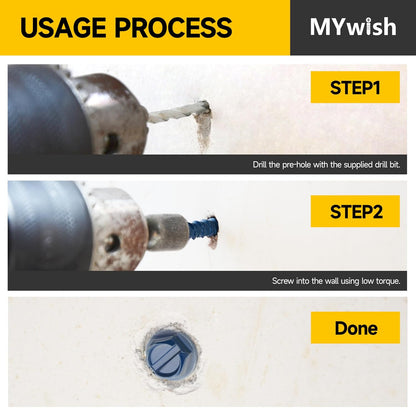 USAGE PROCESS

MYwish

STEP1

Drill the pre-hole with the supplied drill bit.

STEP2

Screw into the wall using low torque.

Done