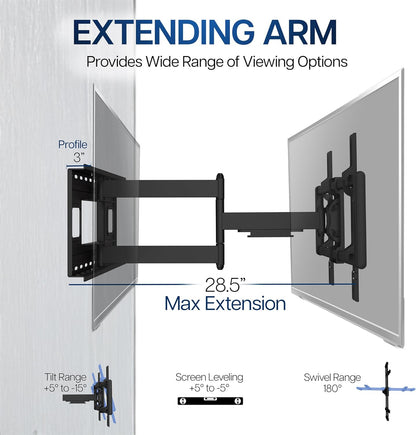 EXTENDING ARM
Provides Wide Range of Viewing Options

Profile
3"

28.5"
Max Extension

Tilt Range
+5° to -15°

Screen Leveling
+5° to -5°

Swivel Range
180°