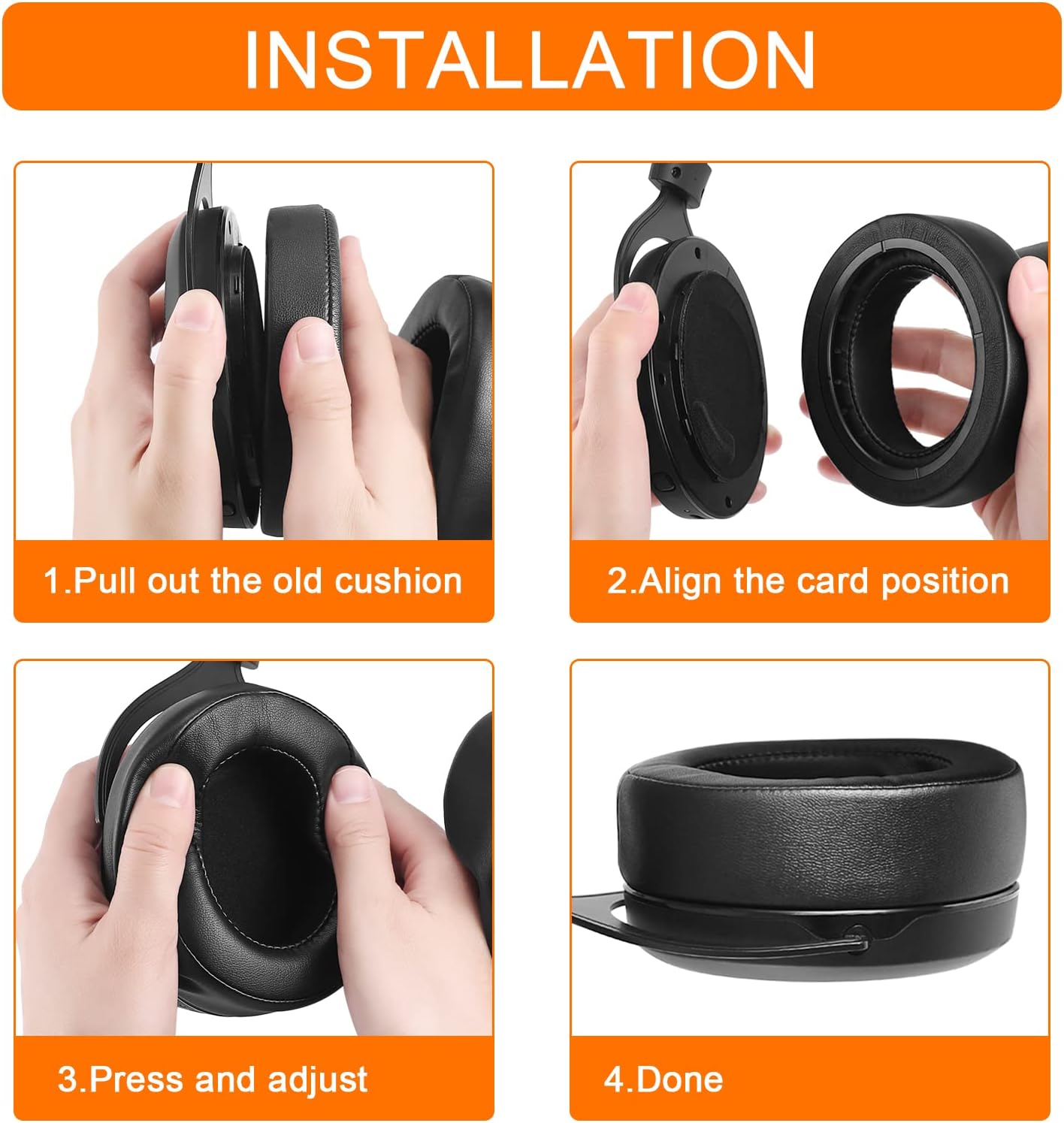 INSTALLATION

1.Pull out the old cushion

2.Align the card position

3.Press and adjust

4.Done