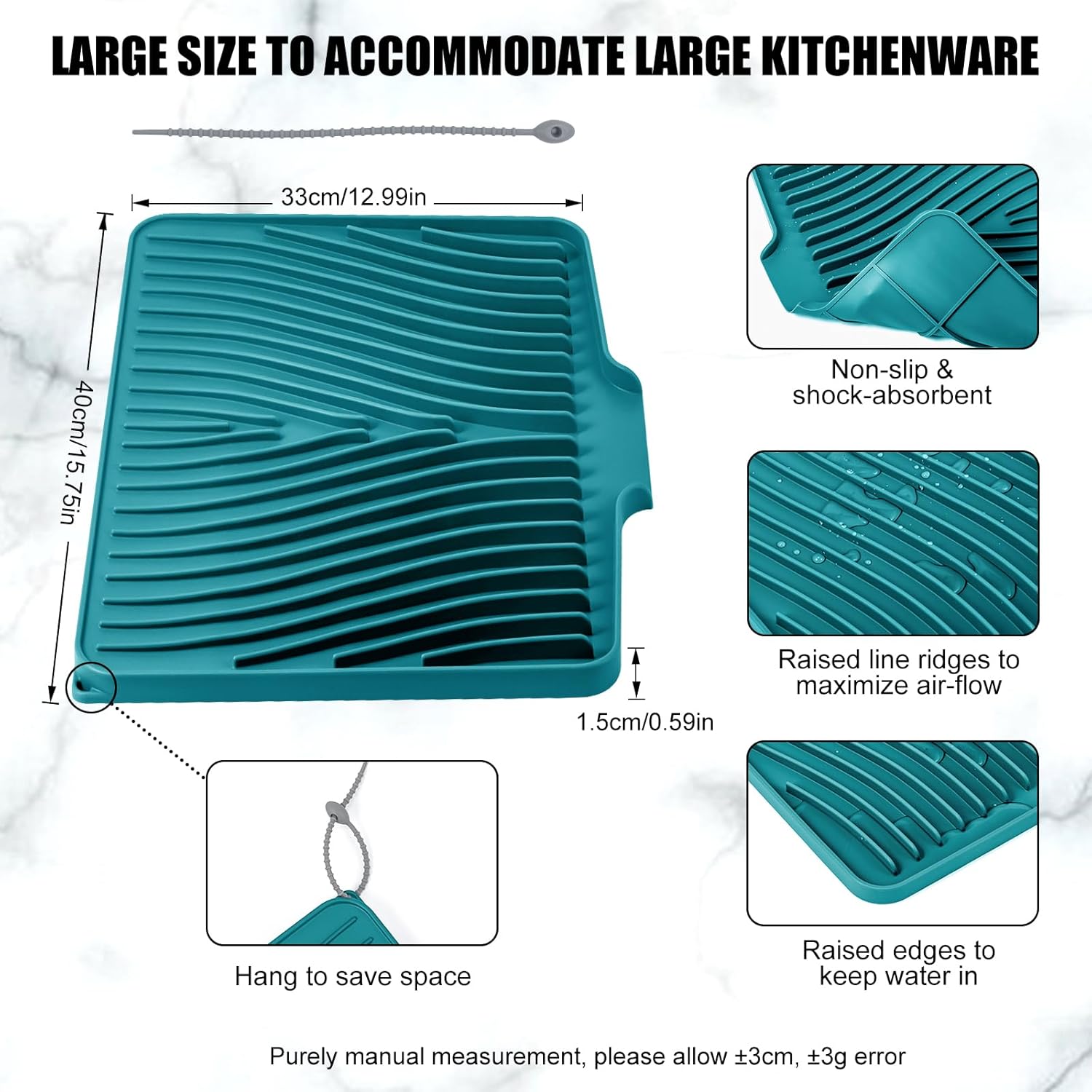 LARGE SIZE TO ACCOMMODATE LARGE KITCHENWARE

33cm/12.99in

40cm/15.75in

1.5cm/0.59in

Non-slip & shock-absorbent

Raised line ridges to maximize air-flow

Raised edges to keep water in

Hang to save space

Purely manual measurement, please allow ±3cm, ±3g error