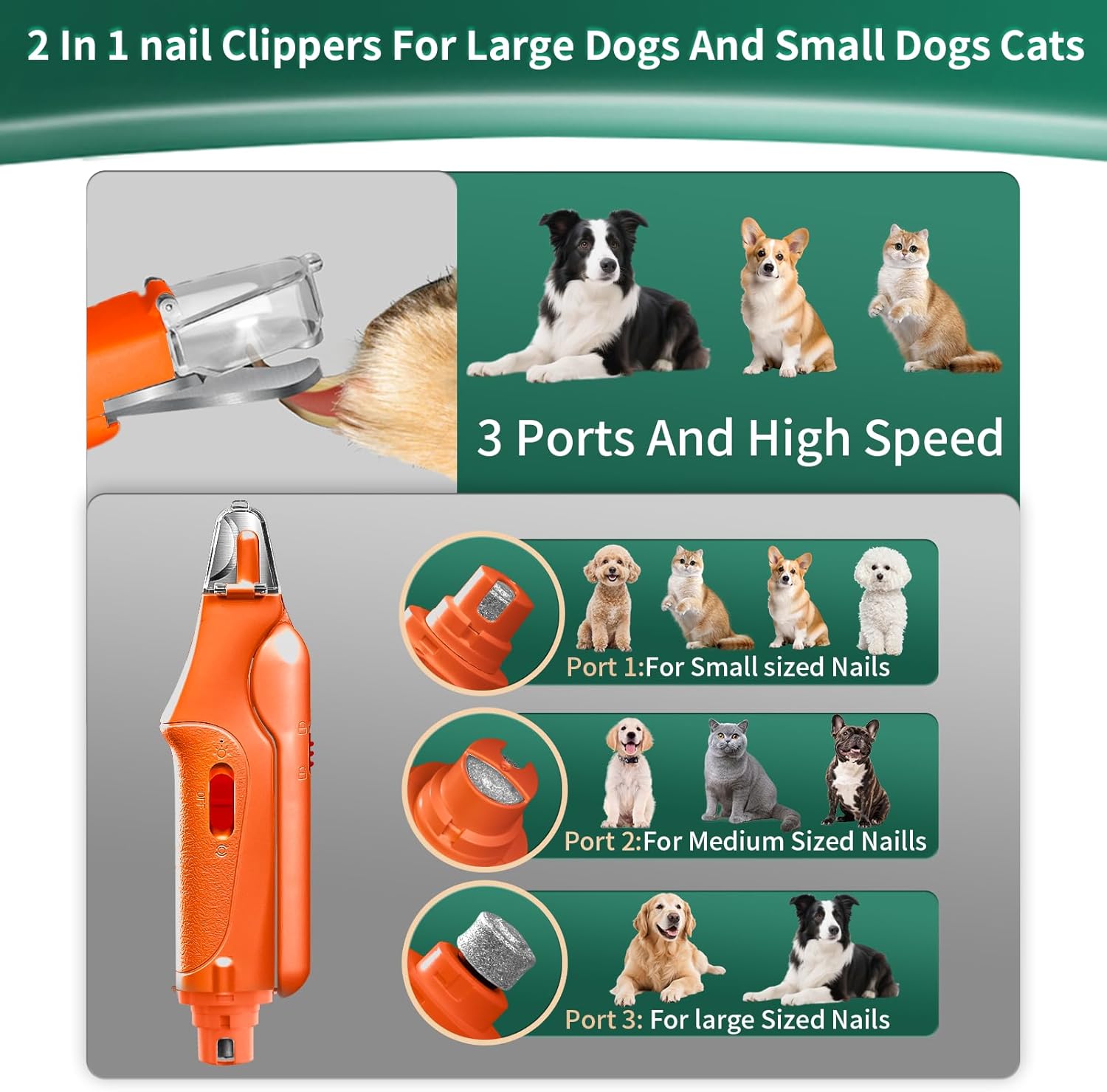 2 In 1 nail Clippers For Large Dogs And Small Dogs Cats

3 Ports And High Speed

Port 1:For Small sized Nails

Port 2:For Medium Sized Naills

Port 3: For large Sized Nails