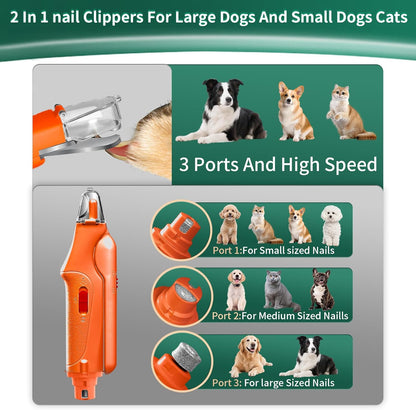 2 In 1 nail Clippers For Large Dogs And Small Dogs Cats

3 Ports And High Speed

Port 1:For Small sized Nails

Port 2:For Medium Sized Naills

Port 3: For large Sized Nails