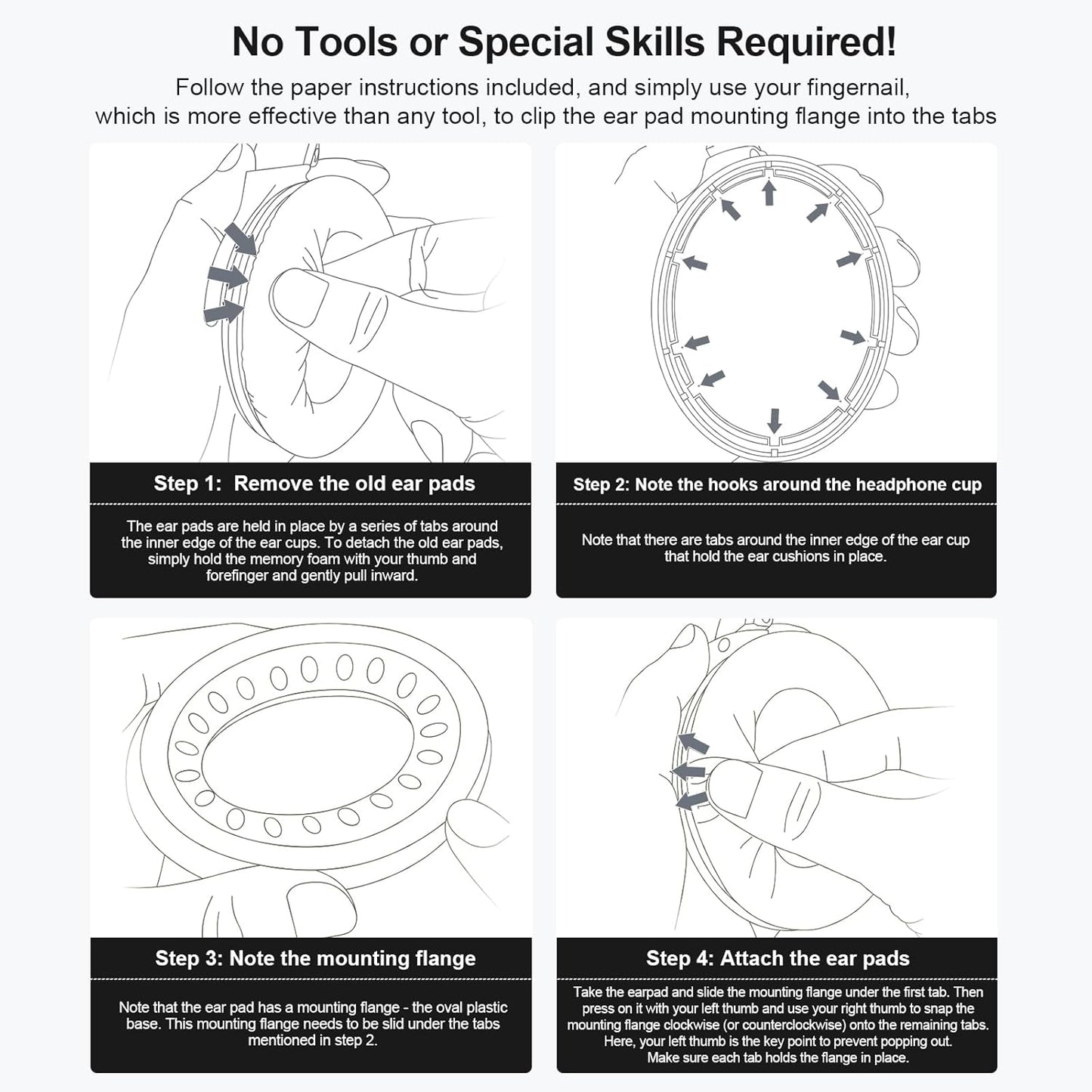 No Tools or Special Skills Required!

Follow the paper instructions included, and simply use your fingernail, which is more effective than any tool, to clip the ear pad mounting flange into the tabs

Step 1: Remove the old ear pads

The ear pads are held in place by a series of tabs around the inner edge of the ear cups. To detach the old ear pads, simply hold the memory foam with your thumb and forefinger and gently pull inward.

Step 2: Note the hooks around the headphone cup

Note that there are tabs around the inner edge of the ear cup that hold the ear cushions in place.

Step 3: Note the mounting flange

Note that the ear pad has a mounting flange - the oval plastic base. This mounting flange needs to be slid under the tabs mentioned in step 2.

Step 4: Attach the ear pads

Take the earpad and slide the mounting flange under the first tab. Then press on it with your left thumb and use your right thumb to snap the mounting flange clockwise (or counterclockwise) onto the remaining tabs. Here, your left thumb is the key point to prevent popping out. Make sure each tab holds the flange in place.