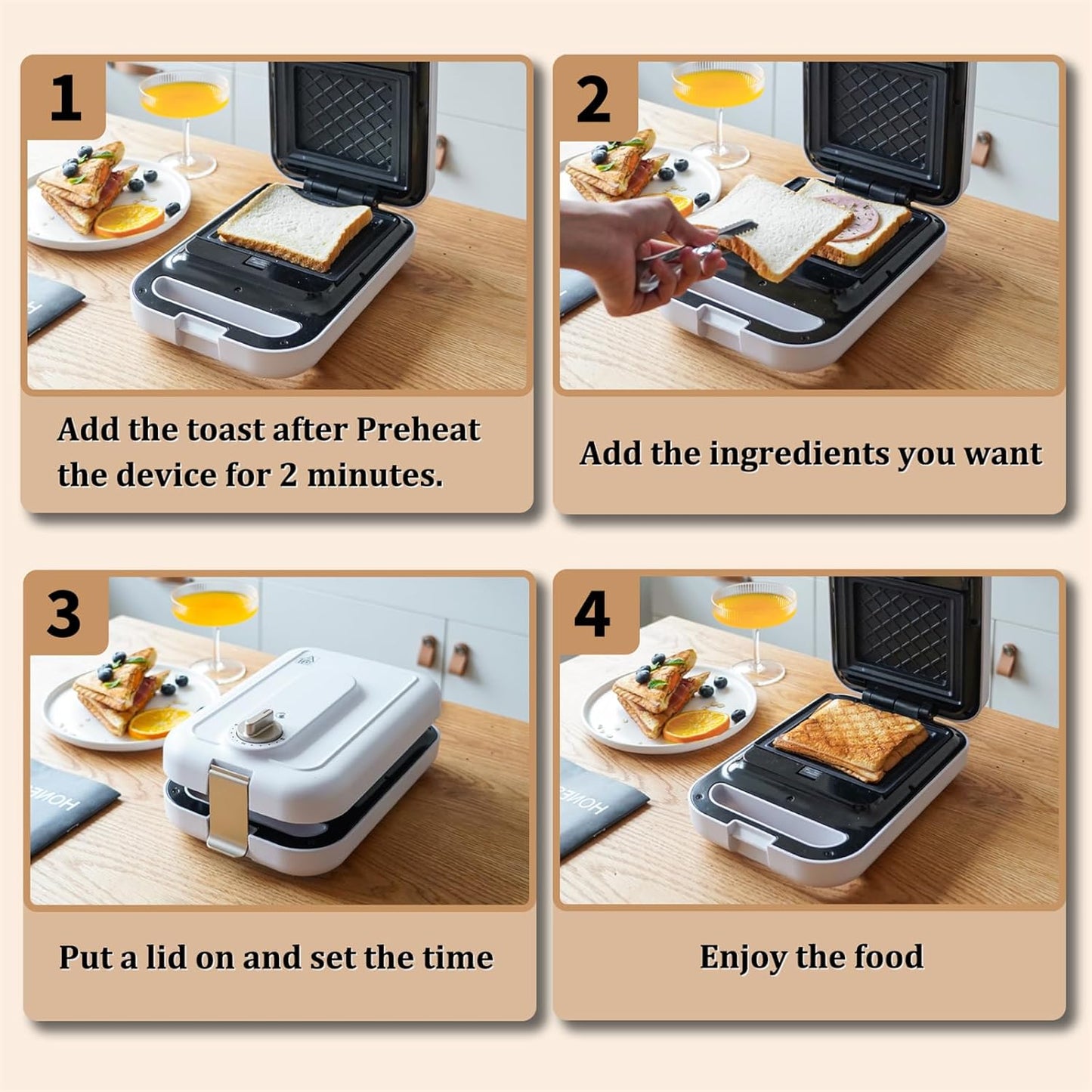 1

Add the toast after Preheat the device for 2 minutes.

2

Add the ingredients you want

3

Put a lid on and set the time

4

Enjoy the food