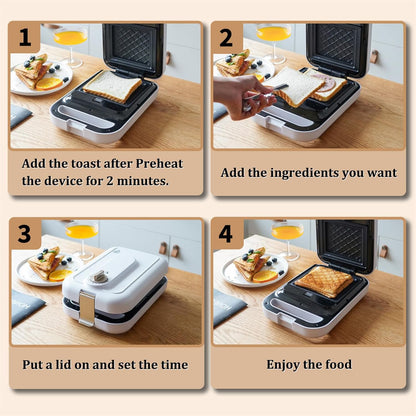 1

Add the toast after Preheat the device for 2 minutes.

2

Add the ingredients you want

3

Put a lid on and set the time

4

Enjoy the food