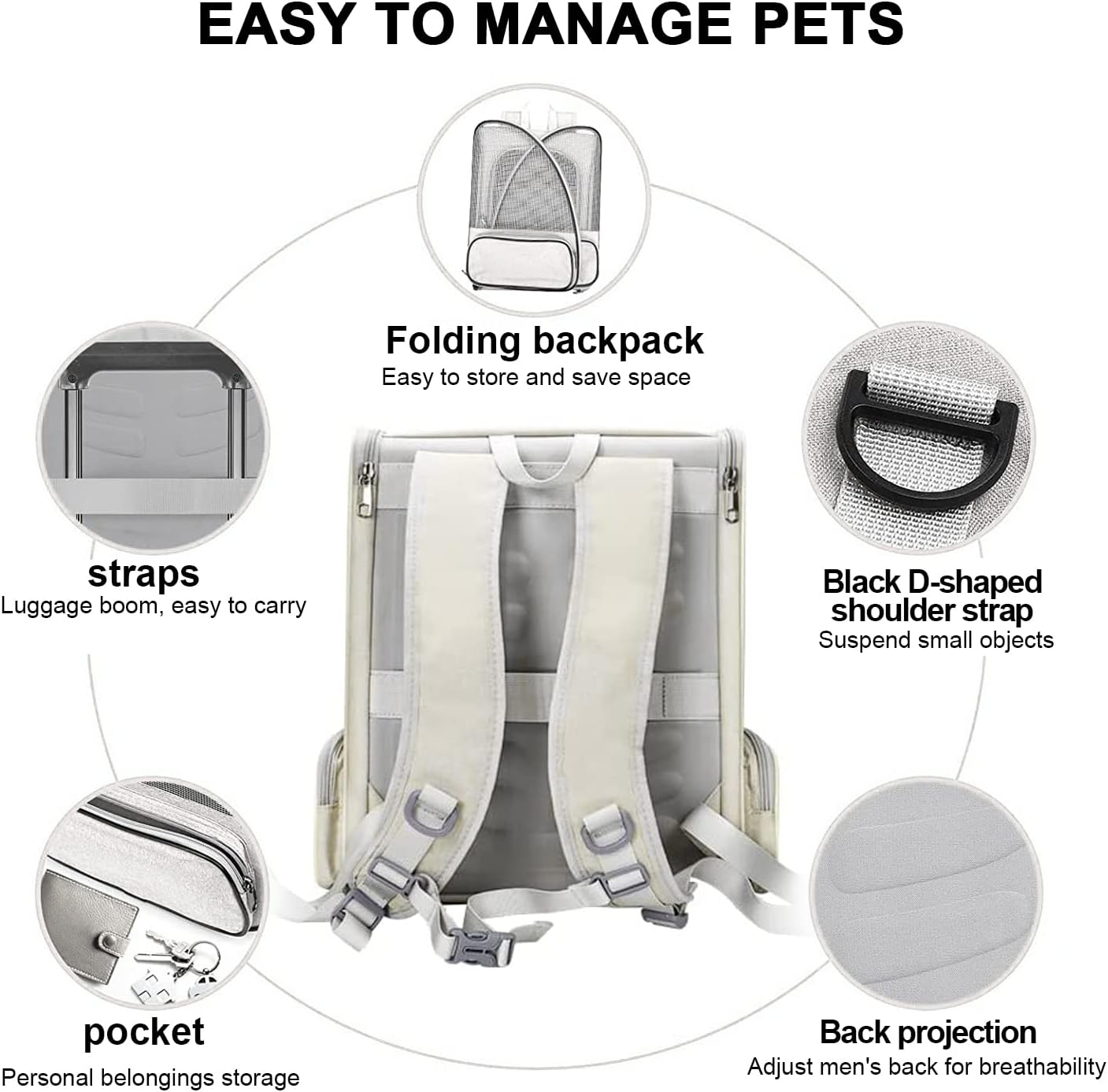 EASY TO MANAGE PETS

Folding backpack
Easy to store and save space

straps
Luggage boom, easy to carry

Black D-shaped shoulder strap
Suspend small objects

pocket
Personal belongings storage

Back projection
Adjust men's back for breathability