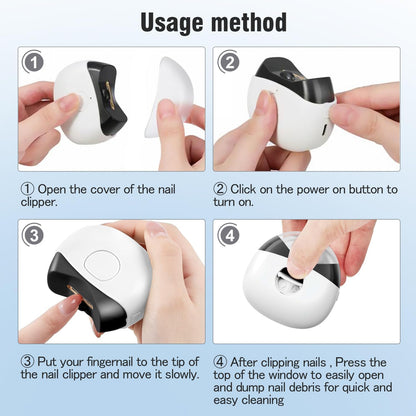 Usage method

1

2

① Open the cover of the nail clipper.

② Click on the power on button to turn on.

3

4

③ Put your fingernail to the tip of the nail clipper and move it slowly.

④ After clipping nails , Press the top of the window to easily open and dump nail debris for quick and easy cleaning