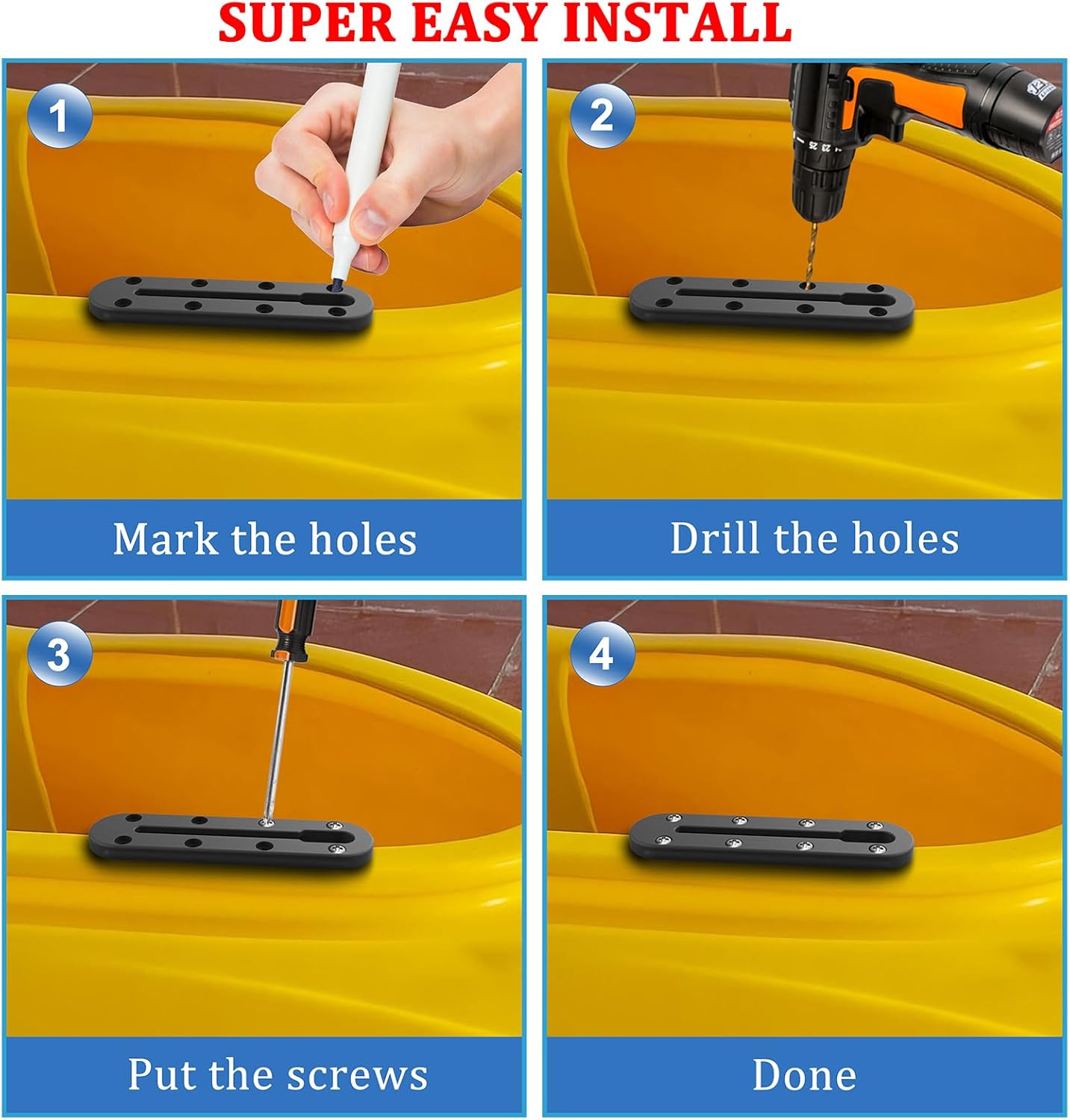 SUPER EASY INSTALL

1

Mark the holes

2

Drill the holes

3

Put the screws

4

Done