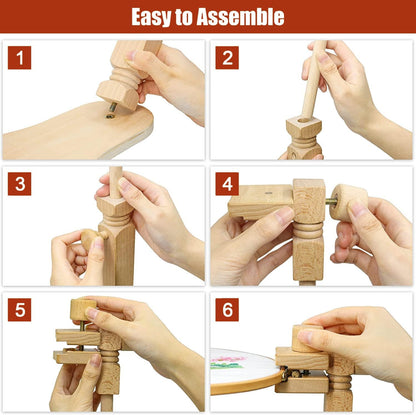 Easy to Assemble

1

2

3

4

5

6